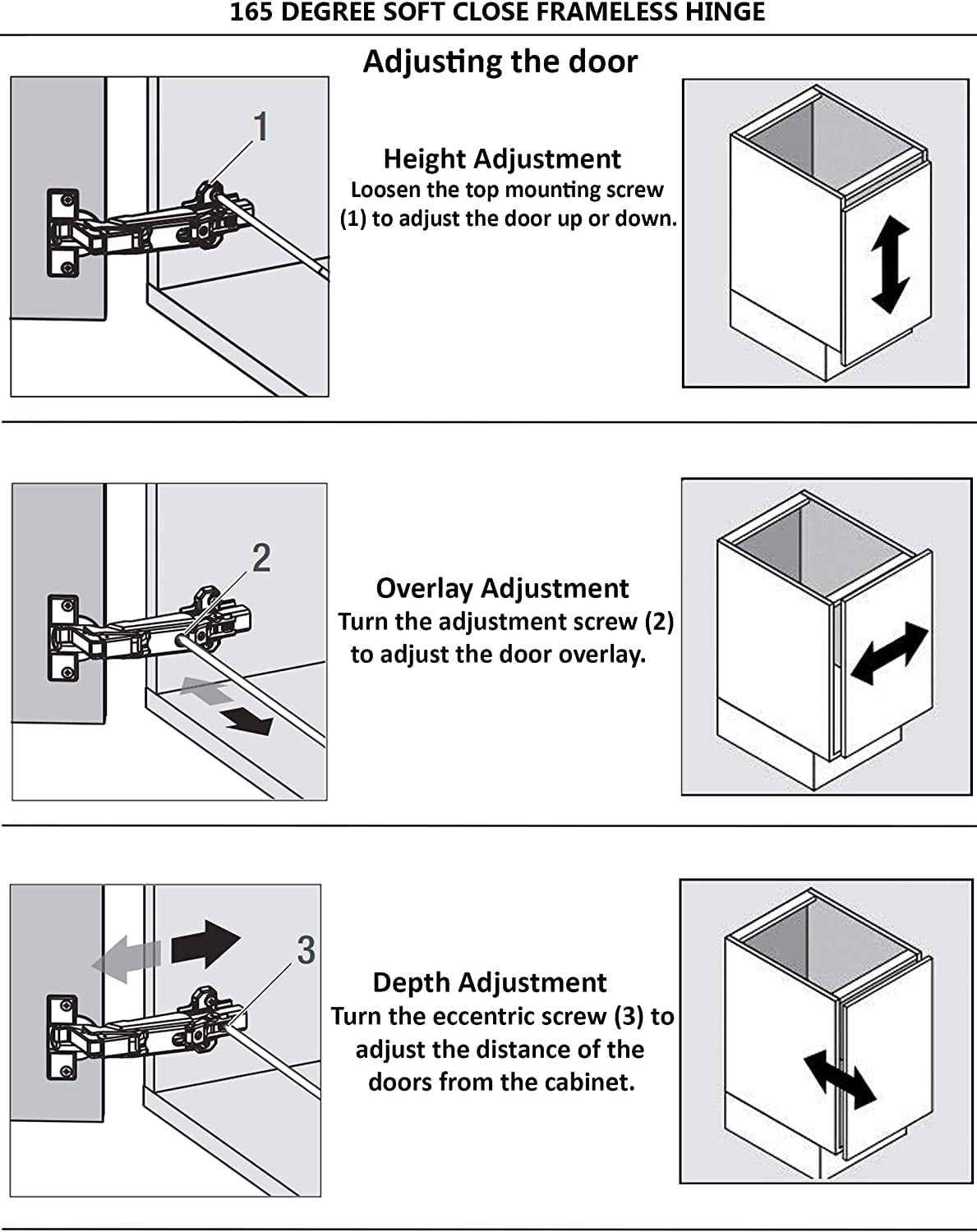 165 DEGREE SOFT CLOSE FRAMELESS HINGE

Adjusting the door

1

Height Adjustment
Loosen the top mounting screw (1) to adjust the door up or down.

2

Overlay Adjustment
Turn the adjustment screw (2) to adjust the door overlay.

3

Depth Adjustment
Turn the eccentric screw (3) to adjust the distance of the doors from the cabinet.