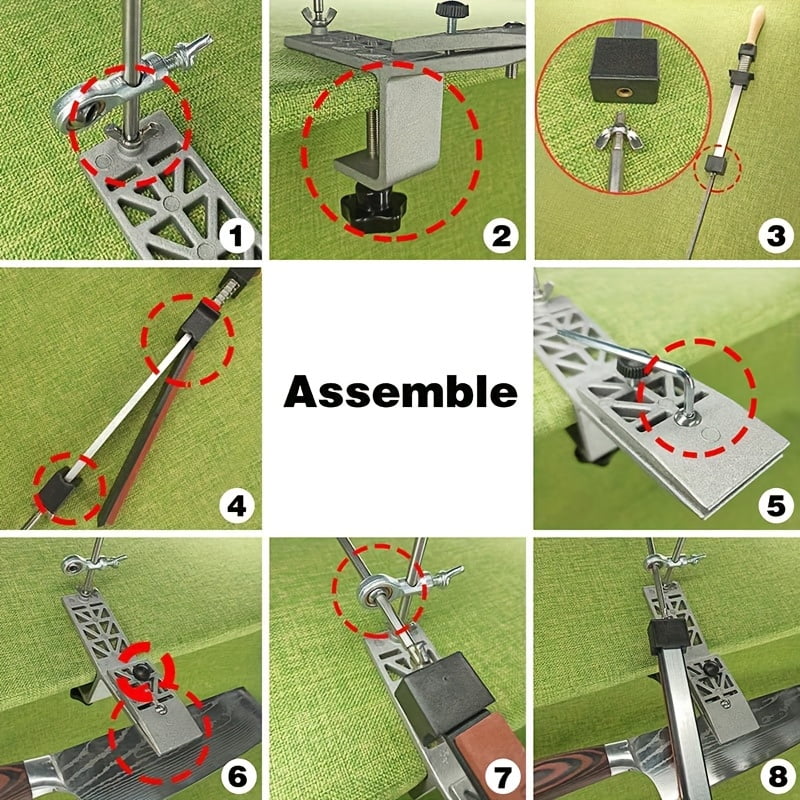 1

2

3

4

Assemble

5

6

7

8