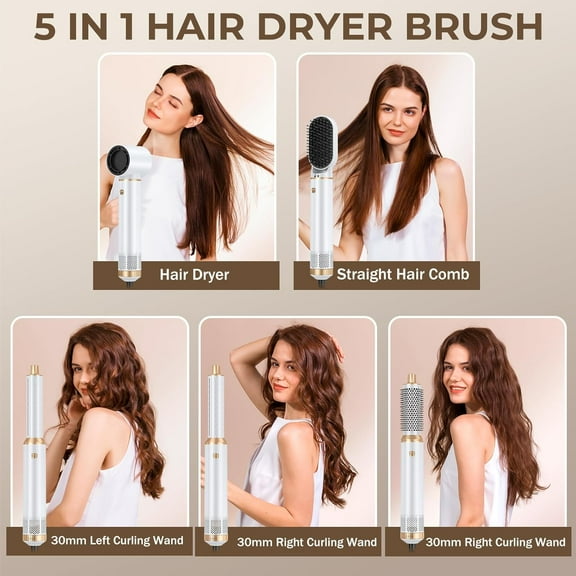 5 IN 1 HAIR DRYER BRUSH

Hair Dryer

Straight Hair Comb

30mm Left Curling Wand

30mm Right Curling Wand

30mm Right Curling Wand