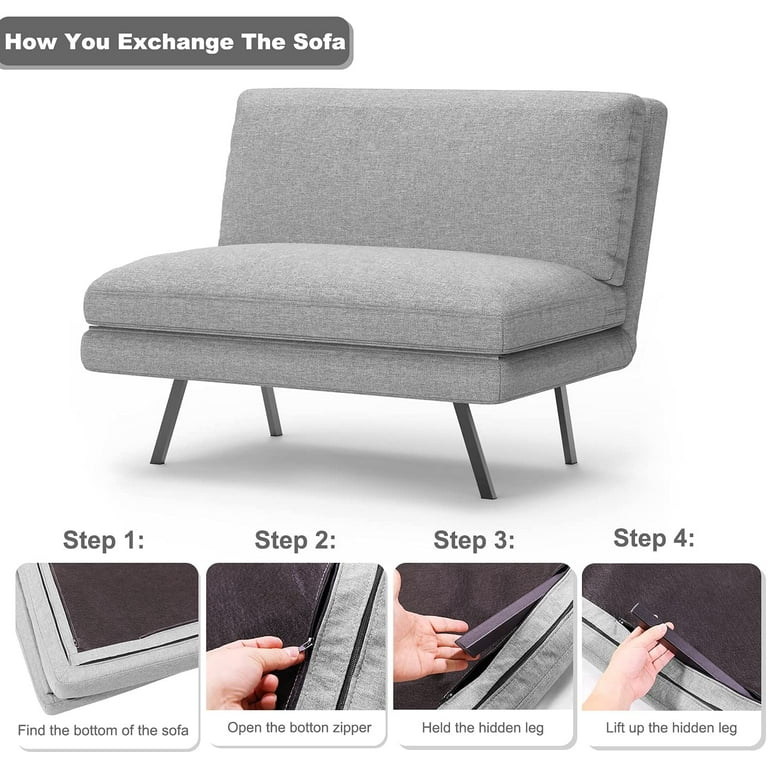 How You Exchange The Sofa

Step 1:

Find the bottom of the sofa

Step 2:

Open the botton zipper

Step 3:

Held the hidden leg

Step 4:

Lift up the hidden leg