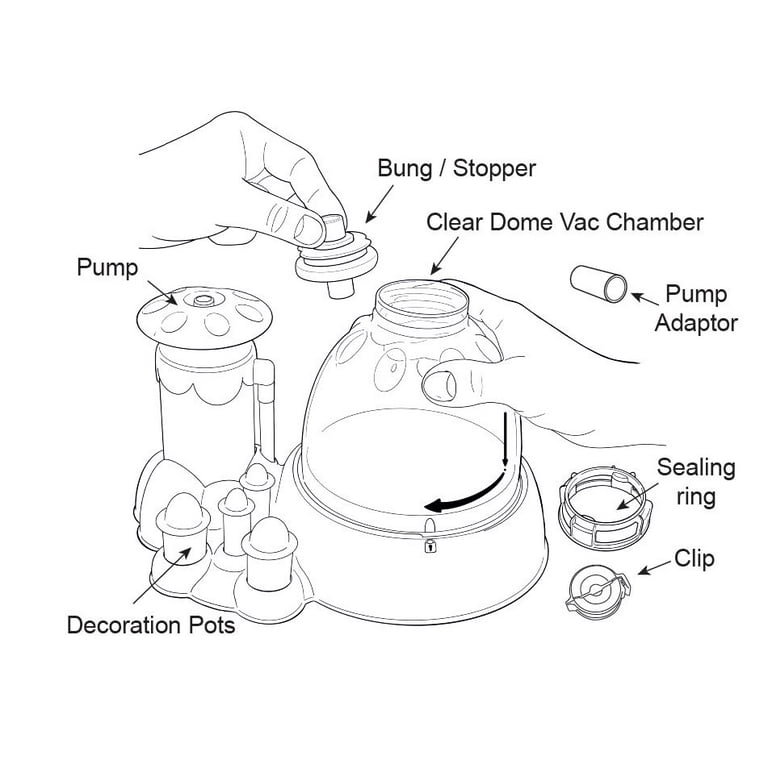 Bung / Stopper

Clear Dome Vac Chamber

Pump

Pump Adaptor

Sealing ring

Clip

Decoration Pots