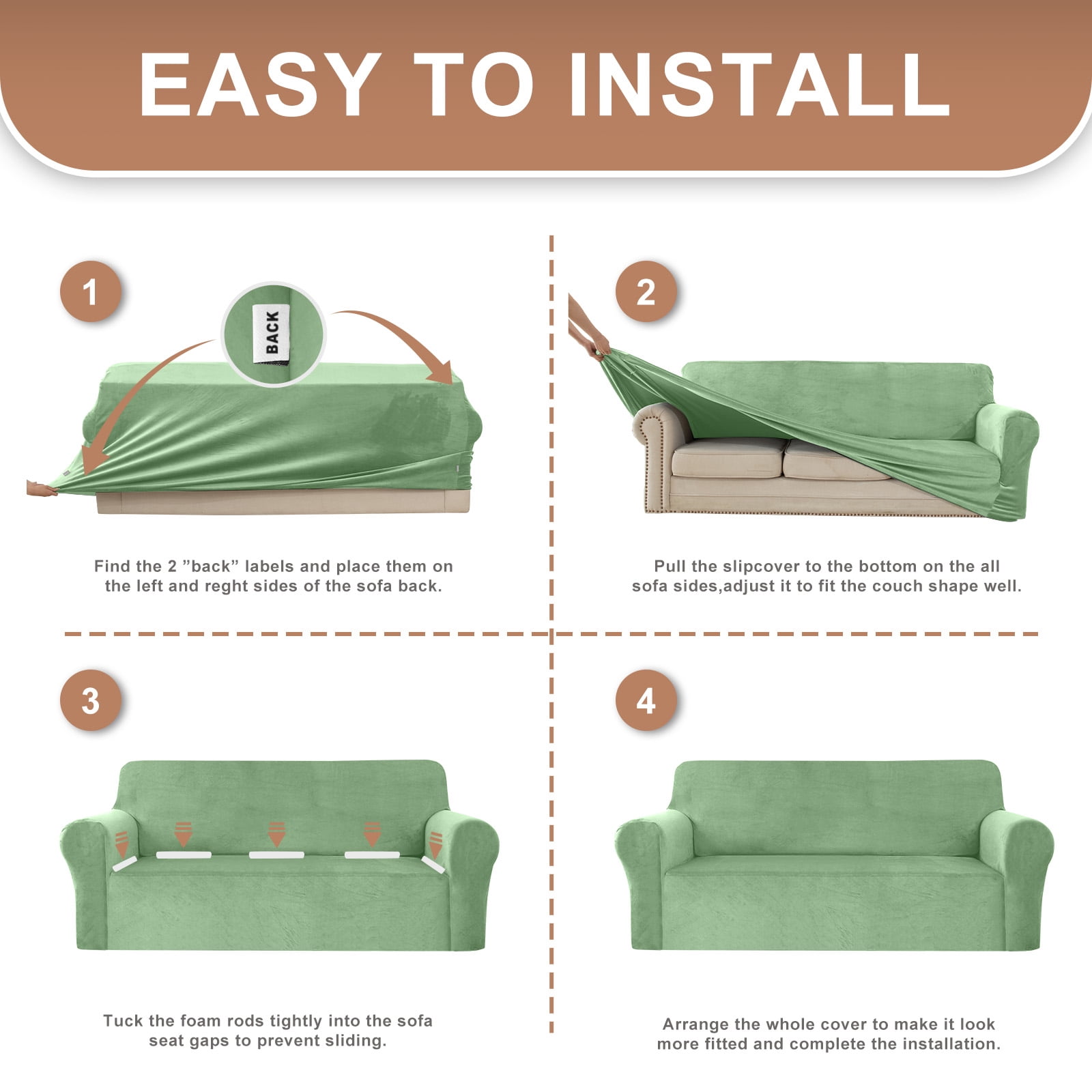 EASY TO INSTALL

1

BACK

Find the 2 "back" labels and place them on the left and reght sides of the sofa back.

2

Pull the slipcover to the bottom on the all sofa sides,adjust it to fit the couch shape well.

3

Tuck the foam rods tightly into the sofa seat gaps to prevent sliding.

4

Arrange the whole cover to make it look more fitted and complete the installation.