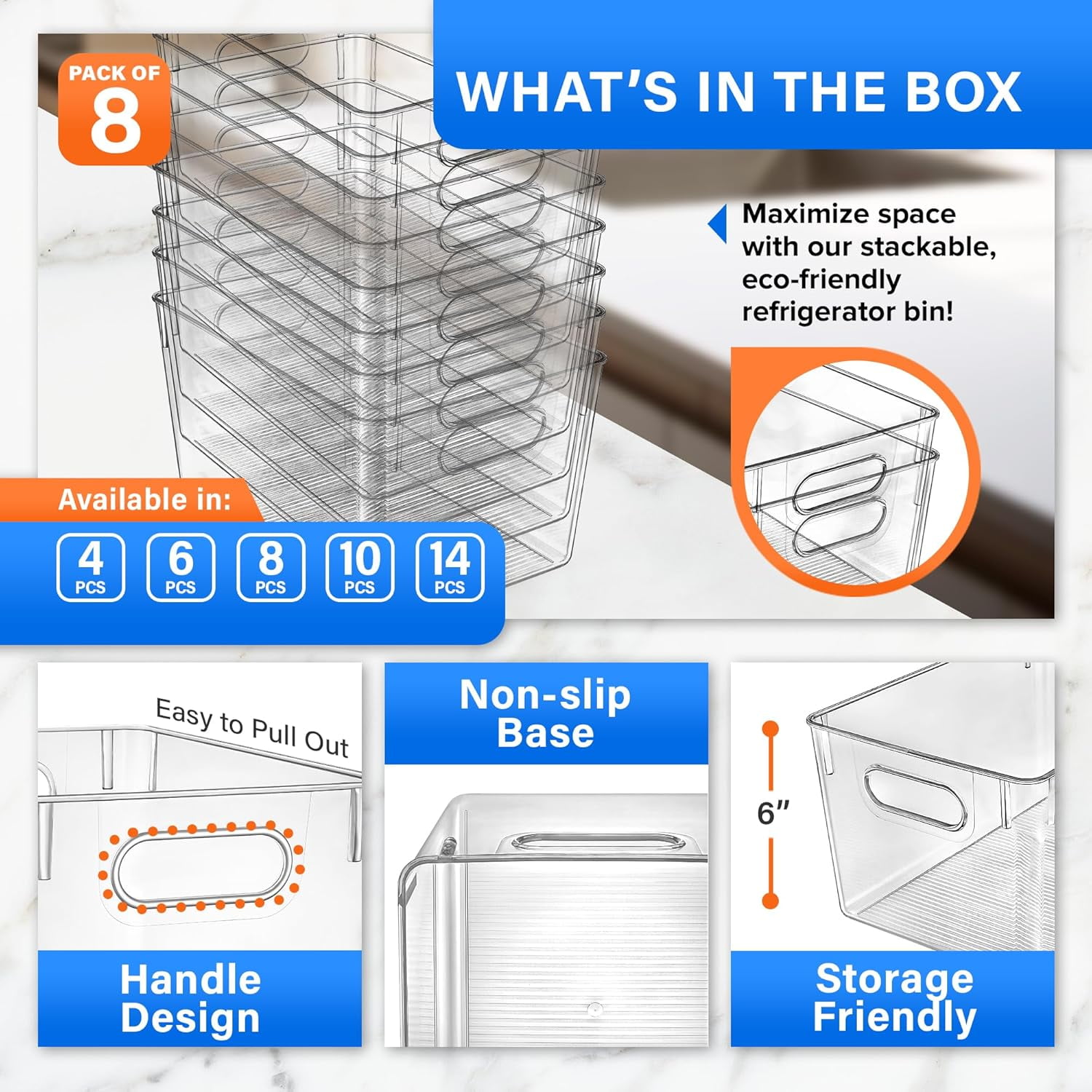 PACK OF 8

WHAT'S IN THE BOX

Maximize space with our stackable, eco-friendly refrigerator bin!

Available in:

4 PCS
6 PCS
8 PCS
10 PCS
14 PCS

Easy to Pull Out

Handle Design

Non-slip Base

6"

Storage Friendly