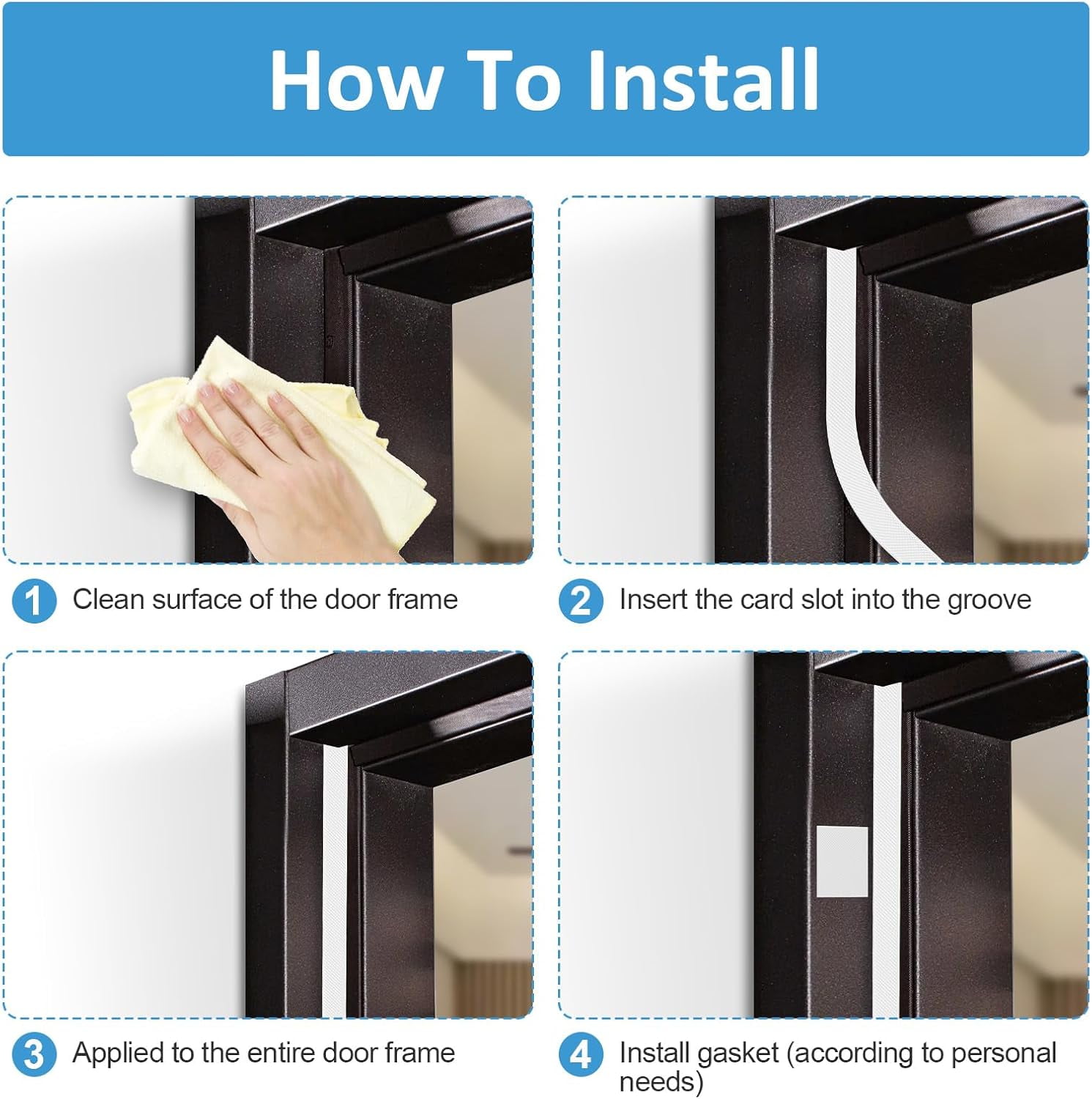 How To Install

1 Clean surface of the door frame

2 Insert the card slot into the groove

3 Applied to the entire door frame

4 Install gasket (according to personal needs)