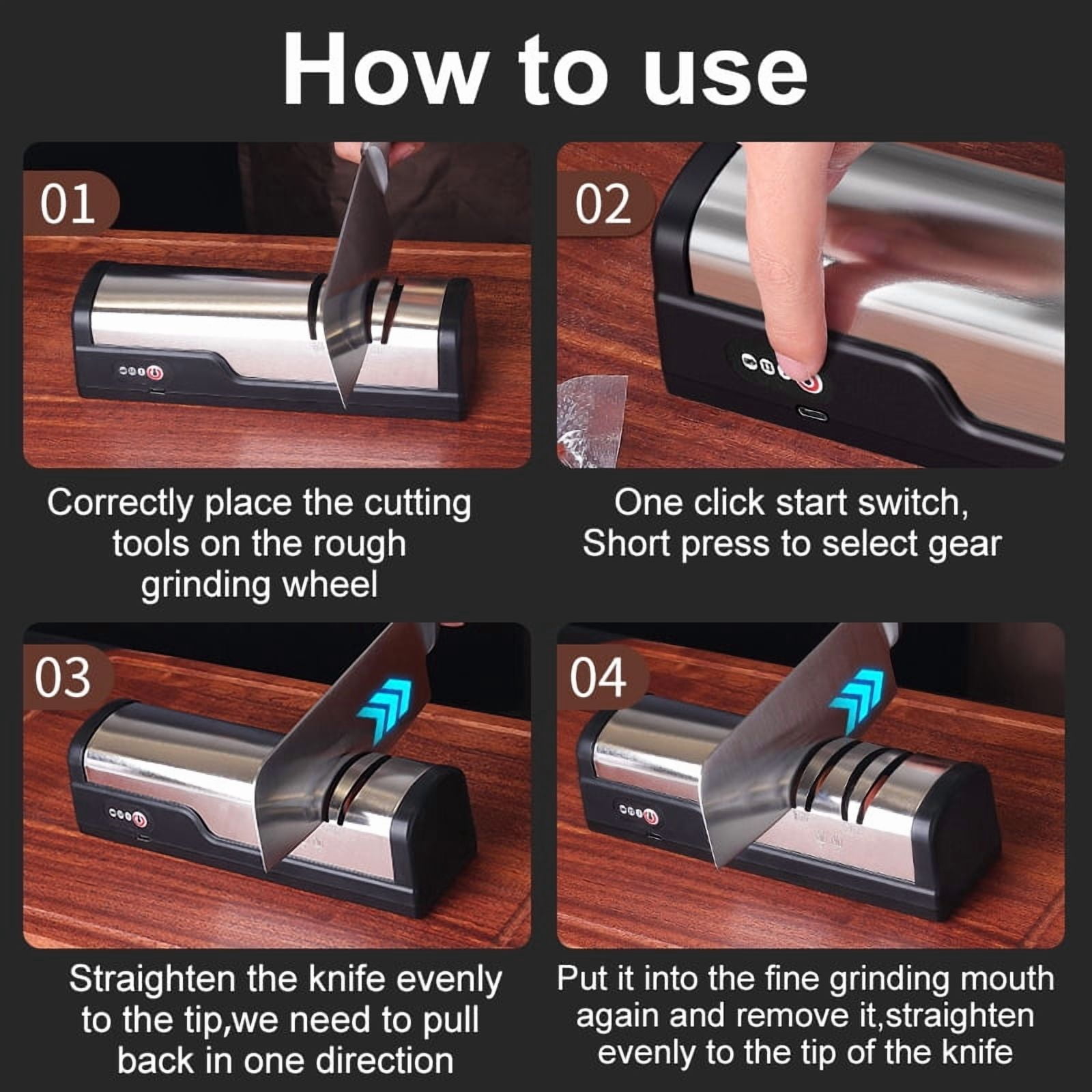 How to use

01

Correctly place the cutting tools on the rough grinding wheel

02

One click start switch, Short press to select gear

03

Straighten the knife evenly to the tip,we need to pull back in one direction

04

Put it into the fine grinding mouth again and remove it,straighten evenly to the tip of the knife