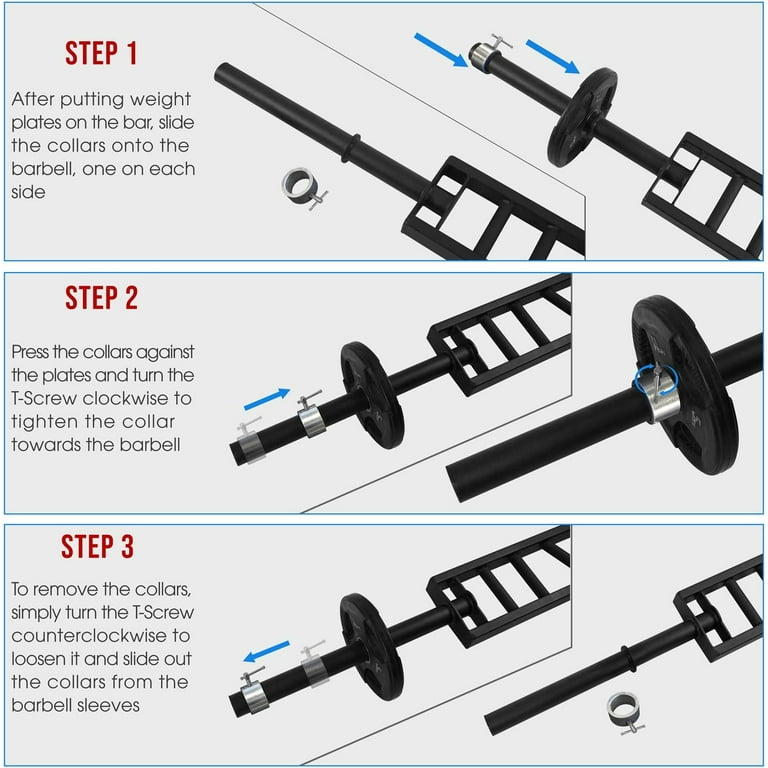 STEP 1

After putting weight plates on the bar, slide the collars onto the barbell, one on each side

STEP 2

Press the collars against the plates and turn the T-Screw clockwise to tighten the collar towards the barbell

STEP 3

To remove the collars, simply turn the T-Screw counterclockwise to loosen it and slide out the collars from the barbell sleeves