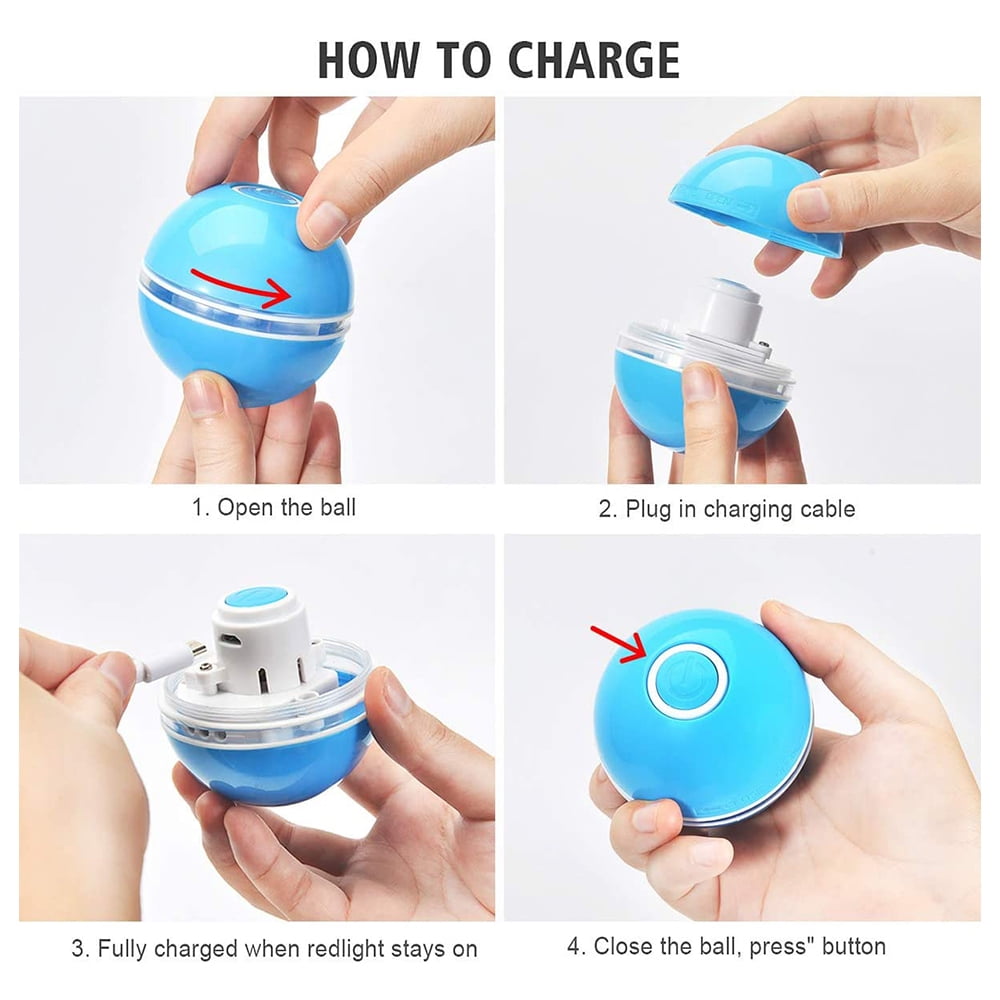 HOW TO CHARGE

1. Open the ball

2. Plug in charging cable

3. Fully charged when redlight stays on

4. Close the ball, press" button