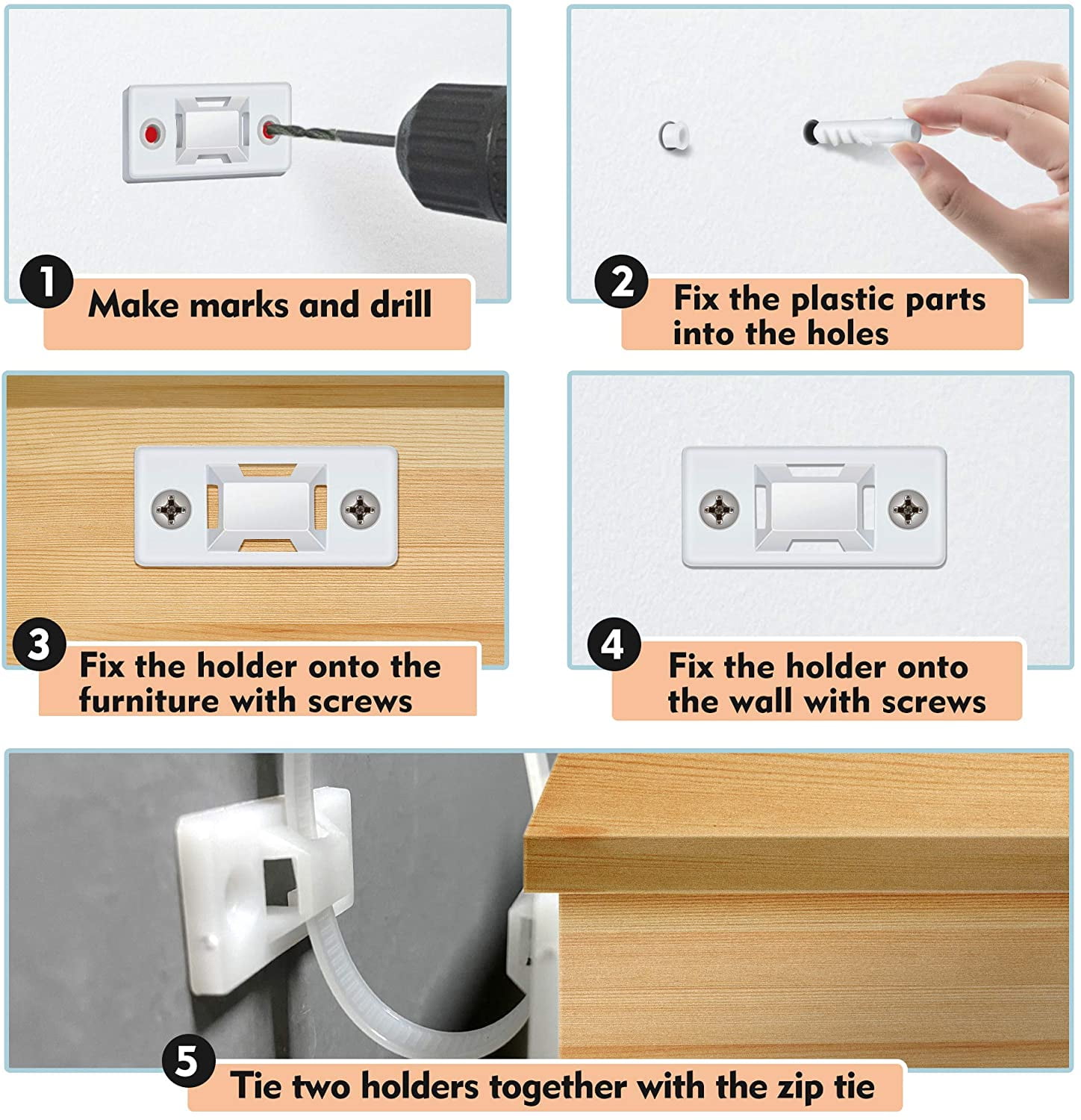 1 Make marks and drill

2 Fix the plastic parts into the holes

3 Fix the holder onto the furniture with screws

4 Fix the holder onto the wall with screws

5 Tie two holders together with the zip tie