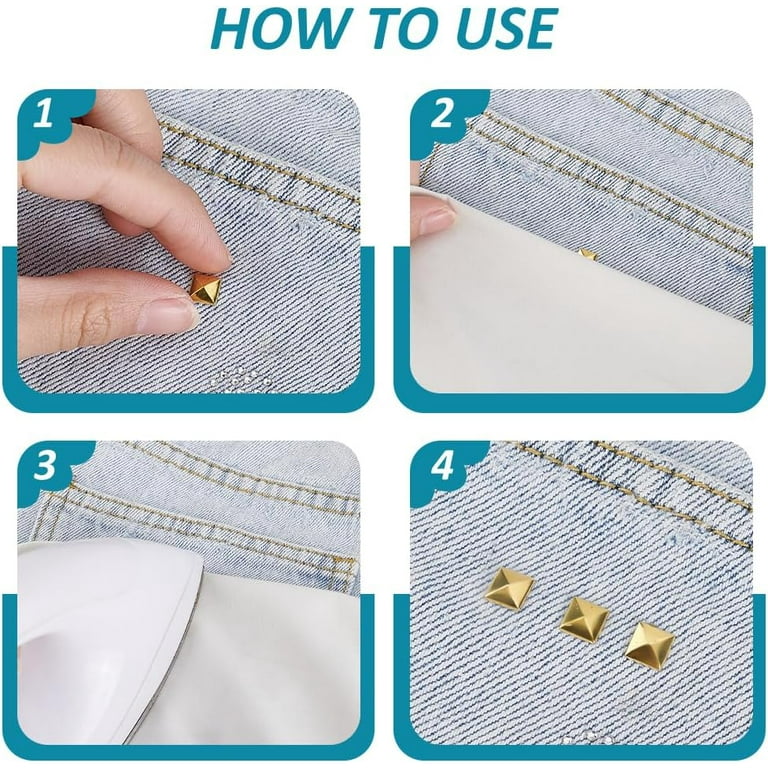 HOW TO USE

1

2

3

4