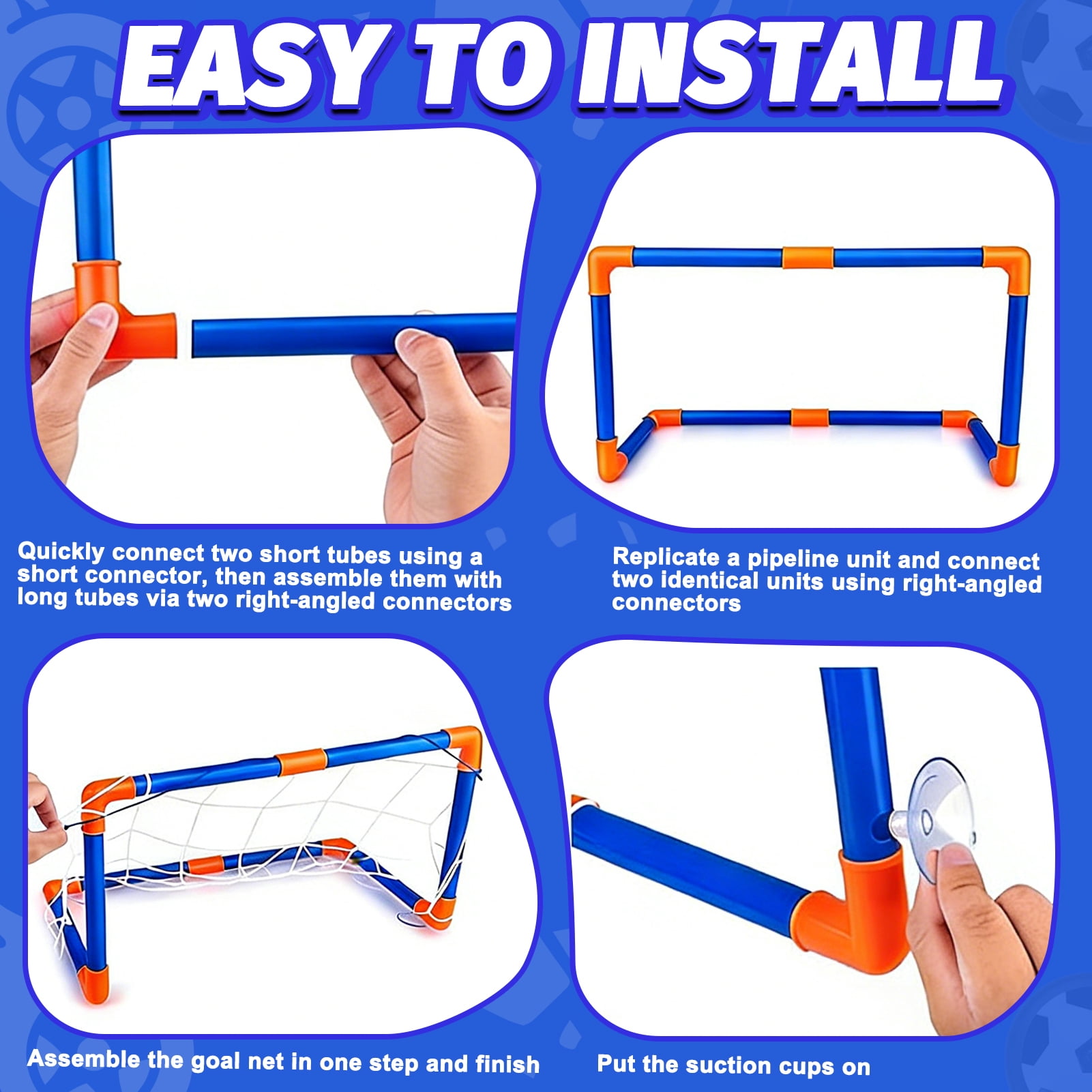 EASY TO INSTALL

Quickly connect two short tubes using a short connector, then assemble them with long tubes via two right-angled connectors

Replicate a pipeline unit and connect two identical units using right-angled connectors

Assemble the goal net in one step and finish

Put the suction cups on