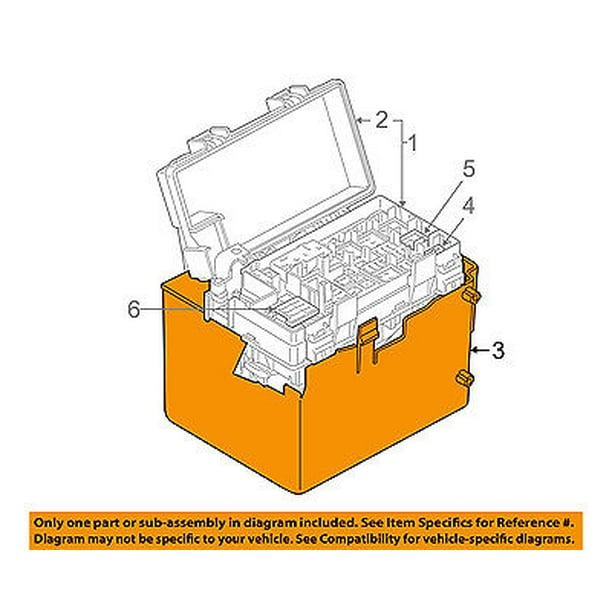 2
1
5
4
6
3

Only one part or sub-assembly in diagram included. See Item Specifics for Reference #.
Diagram may not be specific to your vehicle. See Compatibility for vehicle-specific diagrams.