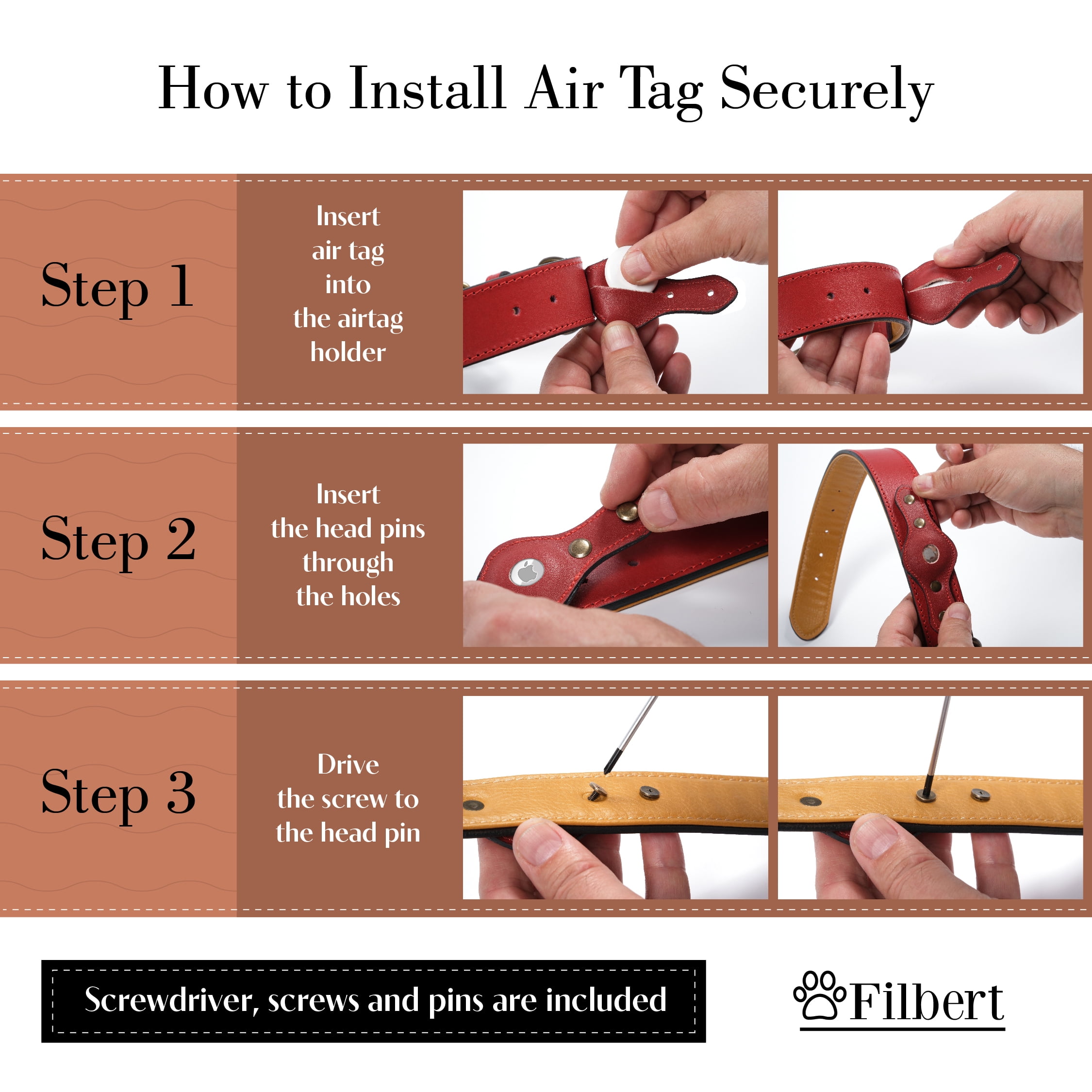 How to Install Air Tag Securely

Step 1

Insert air tag into the airtag holder

Step 2

Insert the head pins through the holes

Step 3

Drive the screw to the head pin

Screwdriver, screws and pins are included

Filbert