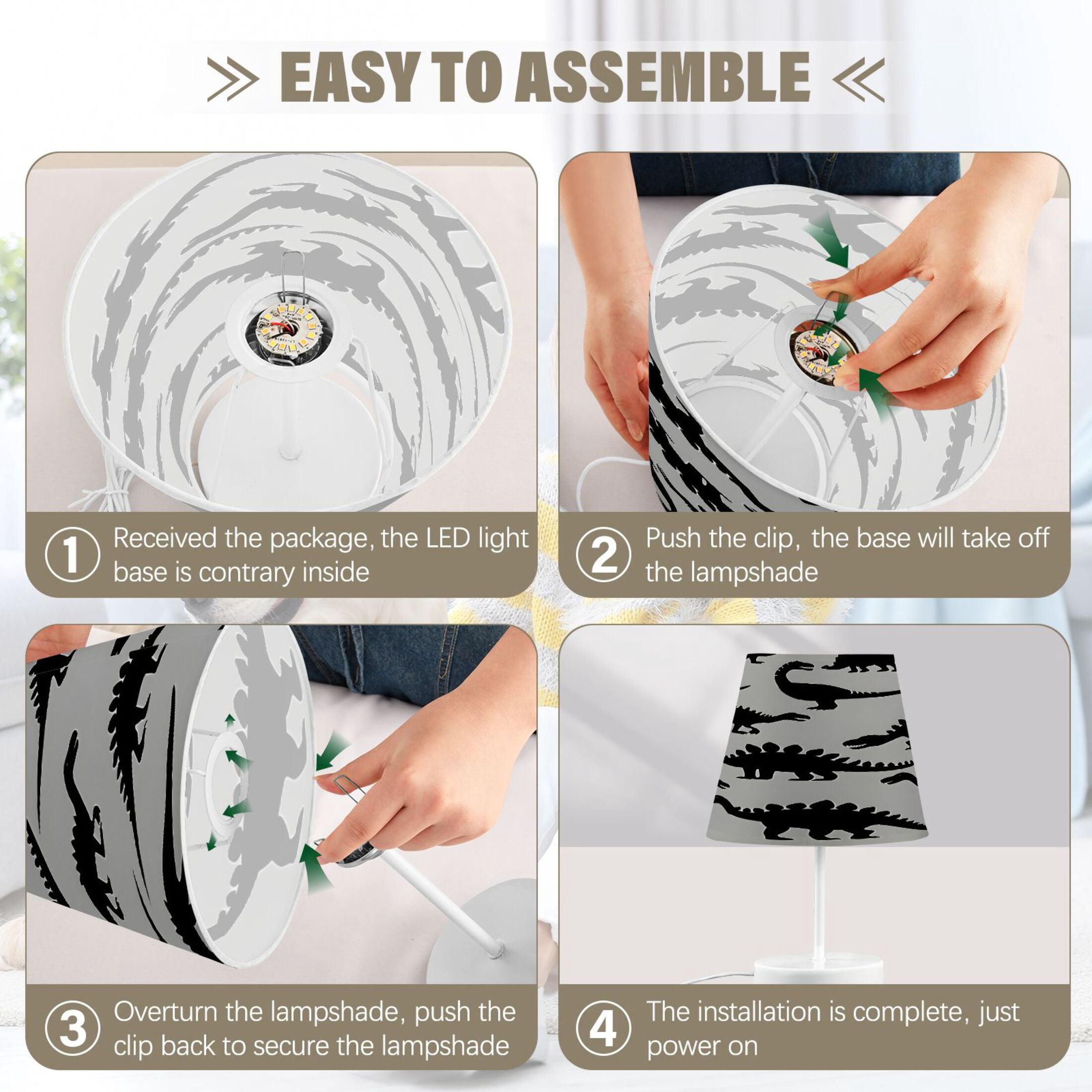 EASY TO ASSEMBLE

1 Received the package, the LED light base is contrary inside

2 Push the clip, the base will take off the lampshade

3 Overturn the lampshade, push the clip back to secure the lampshade

4 The installation is complete, just power on