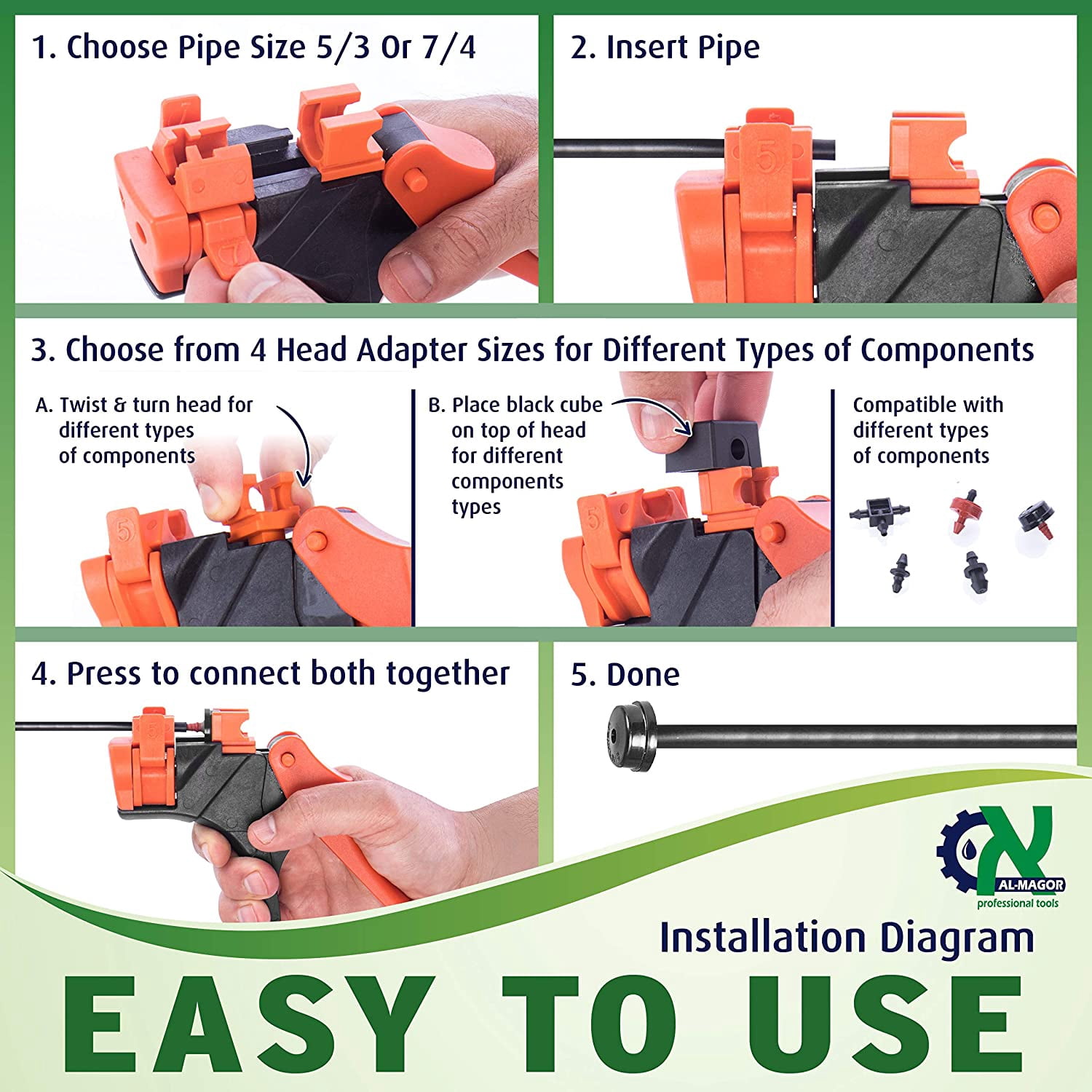 1. Choose Pipe Size 5/3 Or 7/4

7

2. Insert Pipe

5

3. Choose from 4 Head Adapter Sizes for Different Types of Components

A. Twist & turn head for different types of components

5

B. Place black cube on top of head for different components types

5

Compatible with different types of components

4. Press to connect both together

5

5. Done

AL-MAGOR
professional tools

Installation Diagram

EASY TO USE