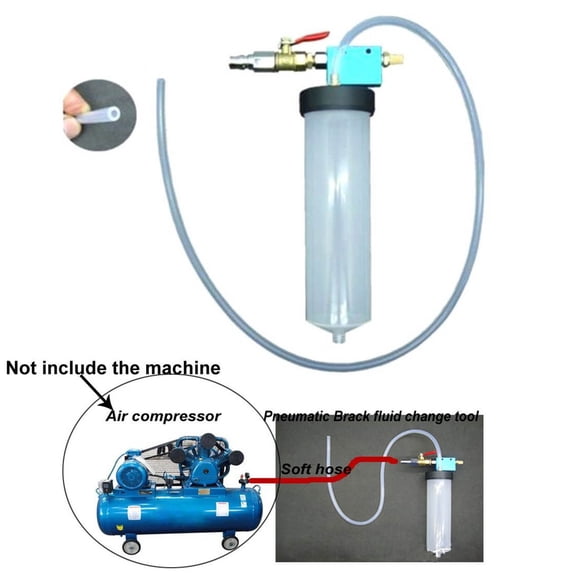 Not include the machine

Air compressor

Pneumatic Brack fluid change tool

Soft hose