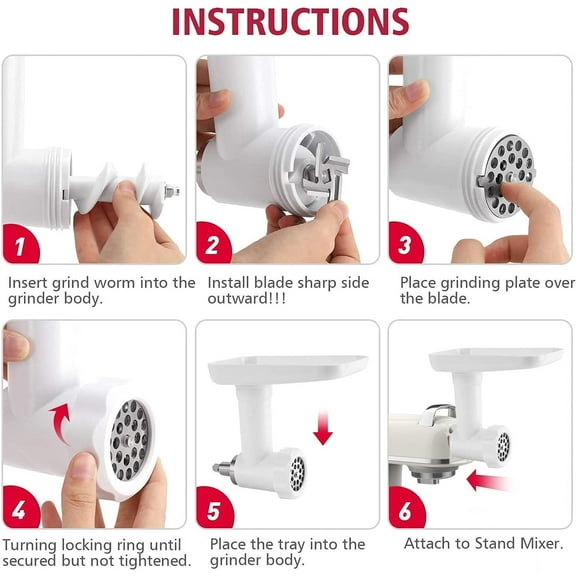 INSTRUCTIONS

1

Insert grind worm into the grinder body.

2

Install blade sharp side outward!!!

3

Place grinding plate over the blade.

4

Turning locking ring until secured but not tightened.

5

Place the tray into the grinder body.

6

Attach to Stand Mixer.