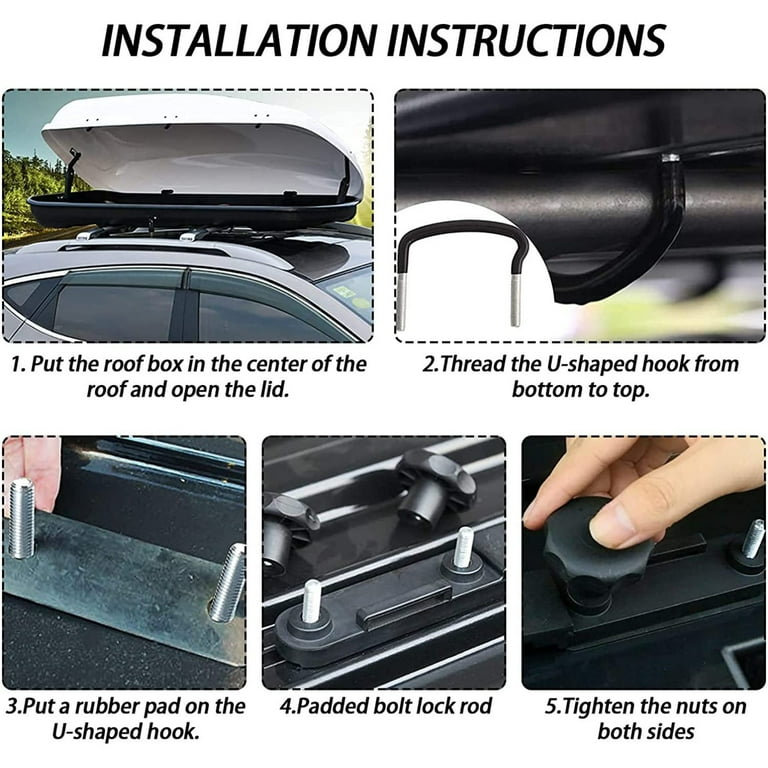 INSTALLATION INSTRUCTIONS

1. Put the roof box in the center of the roof and open the lid.

2.Thread the U-shaped hook from bottom to top.

3.Put a rubber pad on the U-shaped hook.

4.Padded bolt lock rod

5.Tighten the nuts on both sides