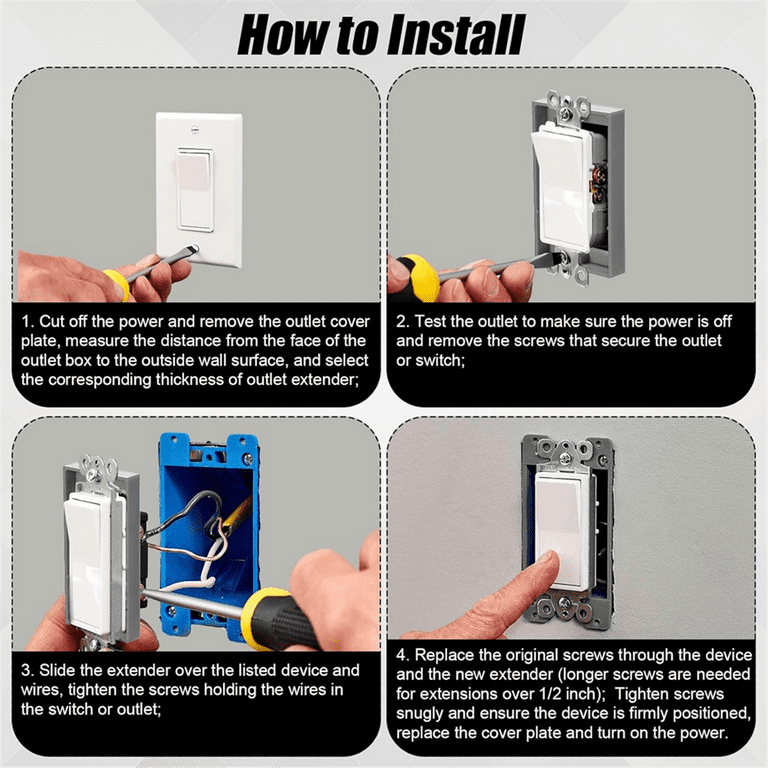 How to Install

1. Cut off the power and remove the outlet cover plate, measure the distance from the face of the outlet box to the outside wall surface, and select the corresponding thickness of outlet extender;

2. Test the outlet to make sure the power is off and remove the screws that secure the outlet or switch;

3. Slide the extender over the listed device and wires, tighten the screws holding the wires in the switch or outlet;

4. Replace the original screws through the device and the new extender (longer screws are needed for extensions over 1/2 inch); Tighten screws snugly and ensure the device is firmly positioned, replace the cover plate and turn on the power.