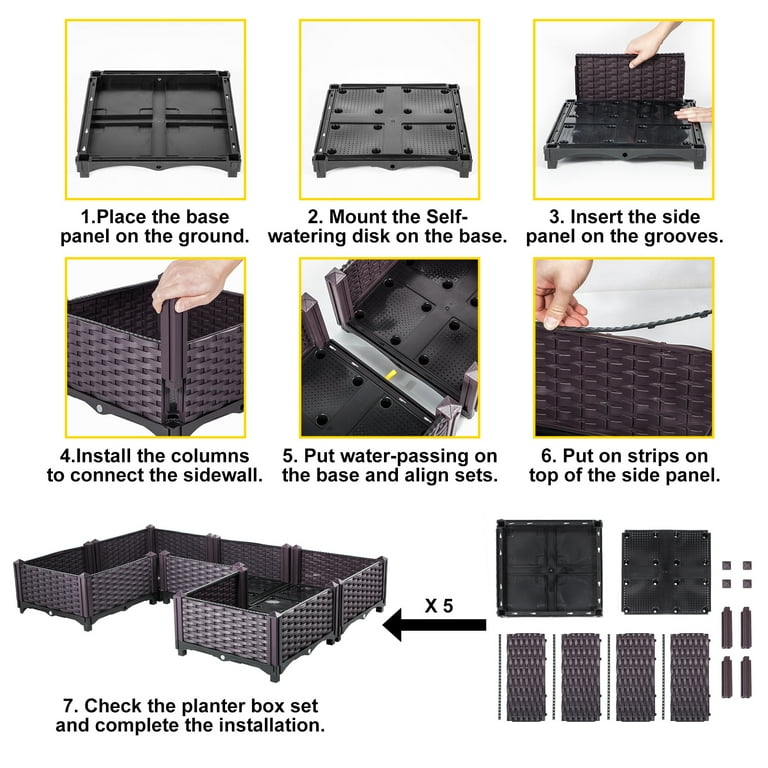 1.Place the base panel on the ground.

2. Mount the Self-watering disk on the base.

3. Insert the side panel on the grooves.

4.Install the columns to connect the sidewall.

5. Put water-passing on the base and align sets.

6. Put on strips on top of the side panel.

X 5

7. Check the planter box set and complete the installation.