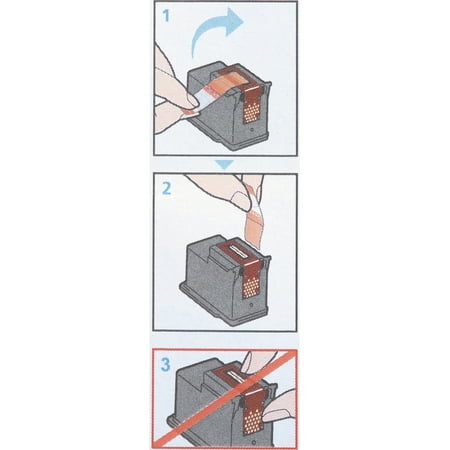 1

2

3