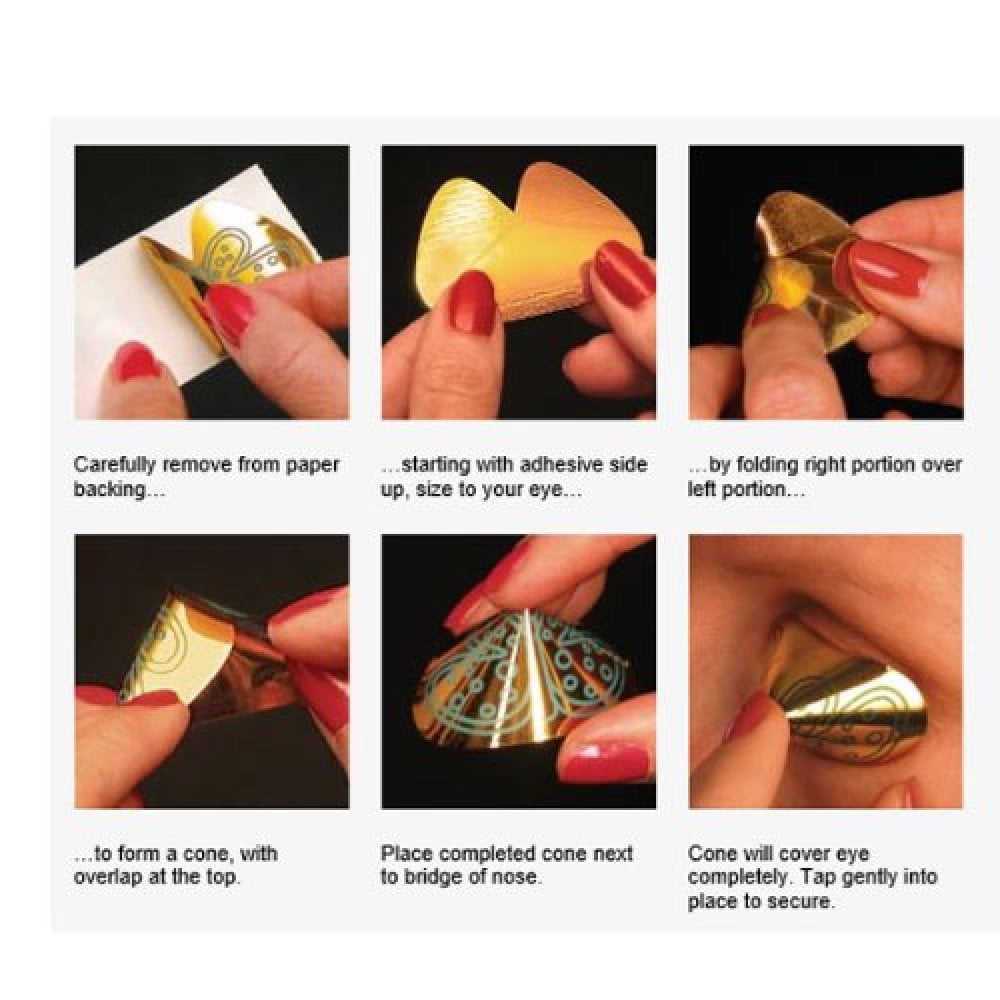 Carefully remove from paper backing…

…starting with adhesive side up, size to your eye…

…by folding right portion over left portion…

…to form a cone, with overlap at the top.

Place completed cone next to bridge of nose.

Cone will cover eye completely. Tap gently into place to secure.