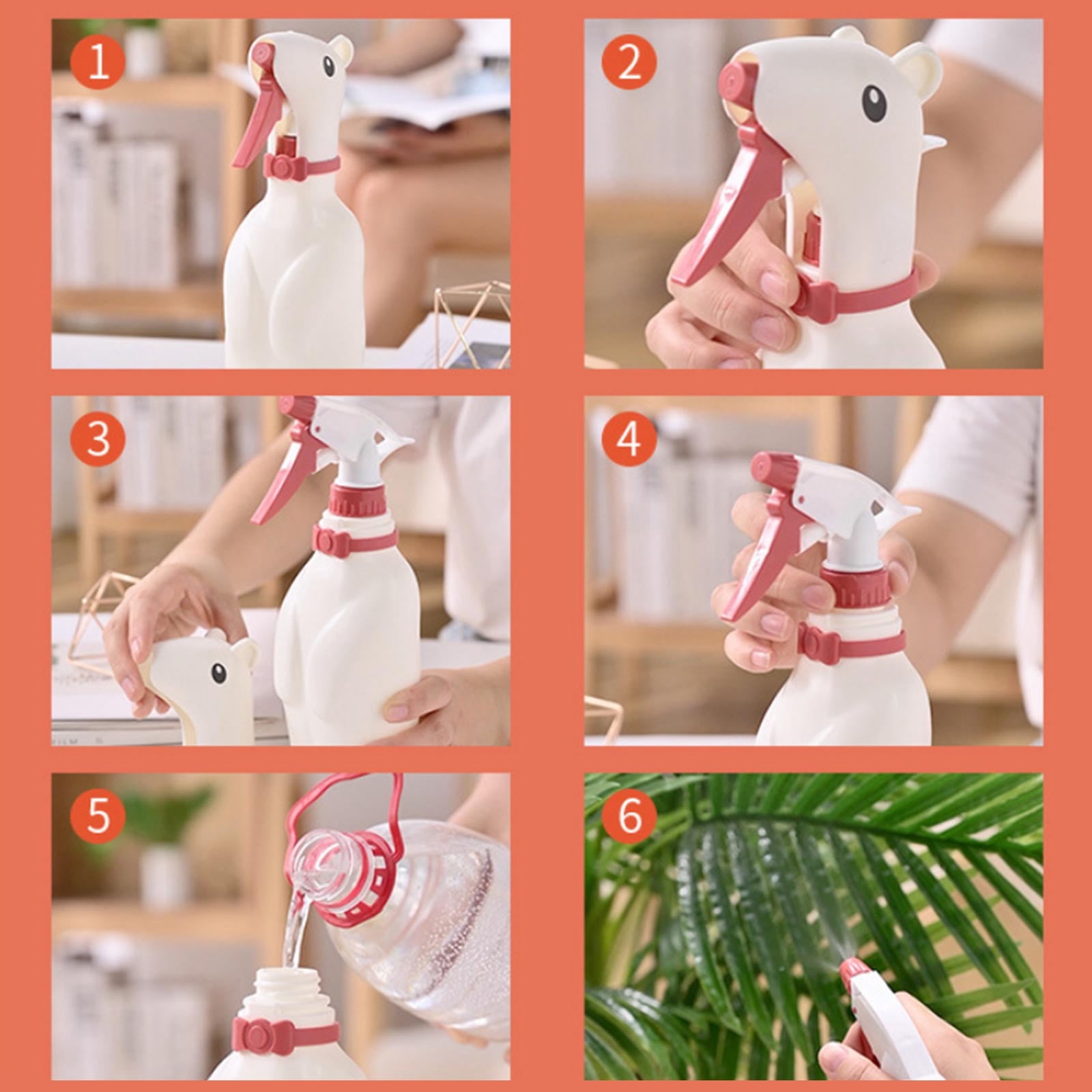 1

2

3

4

5

6