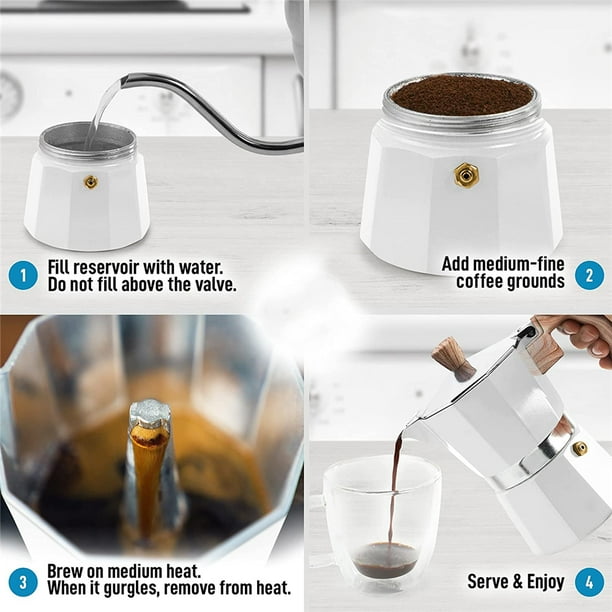 1 Fill reservoir with water. Do not fill above the valve.

Add medium-fine coffee grounds 2

3 Brew on medium heat. When it gurgles, remove from heat.

Serve & Enjoy 4