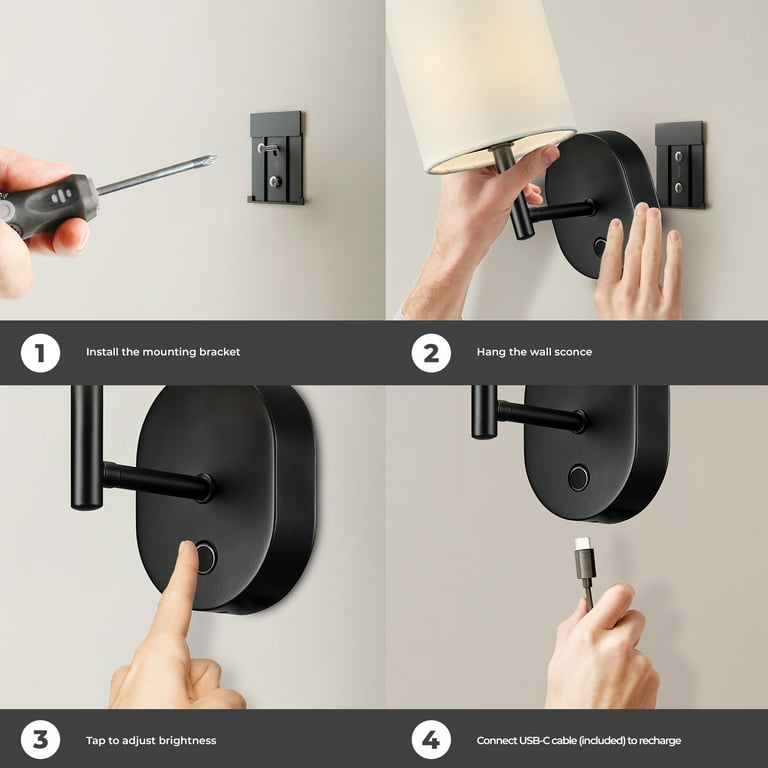 1

Install the mounting bracket

2

Hang the wall sconce

3

Tap to adjust brightness

4

Connect USB-C cable (included) to recharge