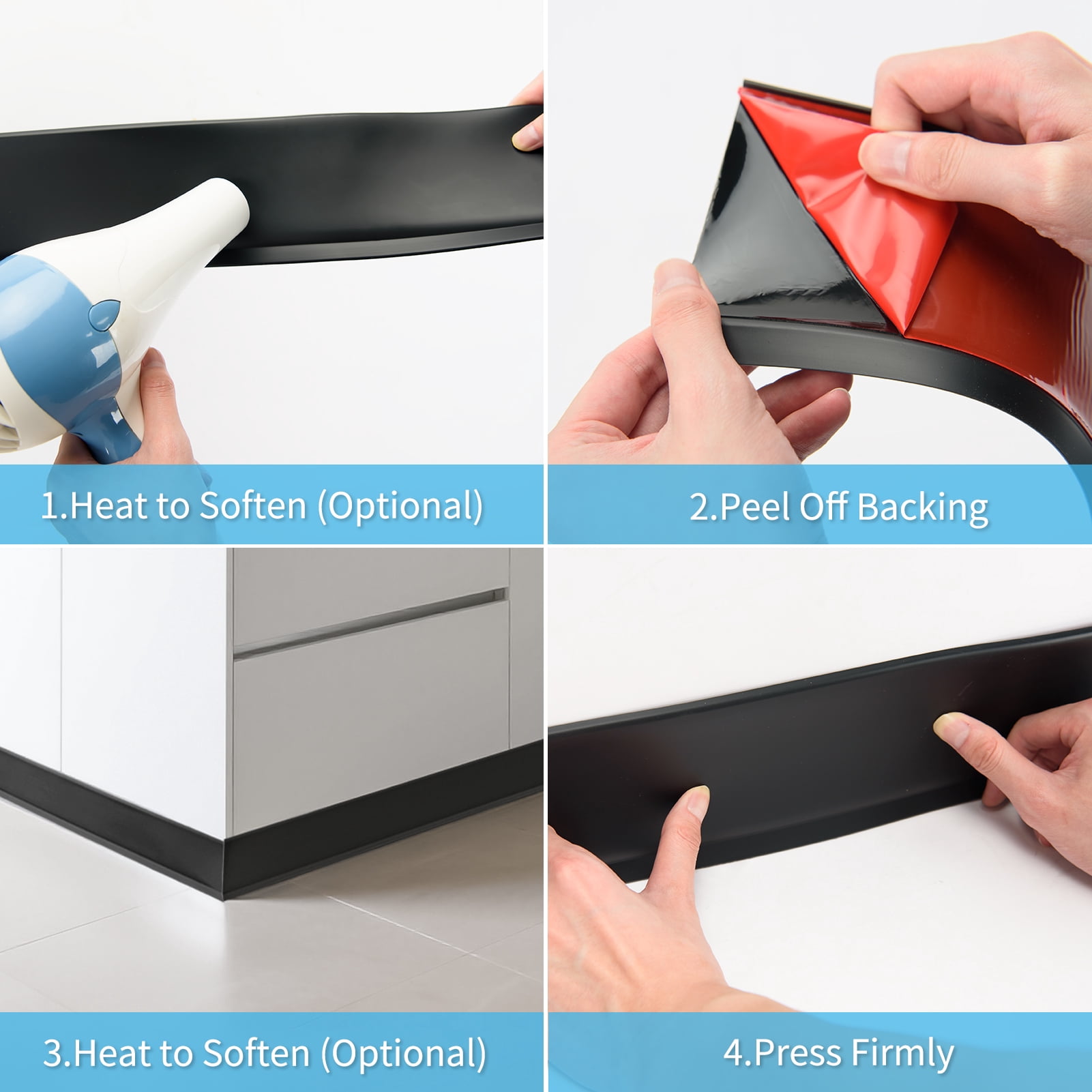 1.Heat to Soften (Optional)

2.Peel Off Backing

3.Heat to Soften (Optional)

4.Press Firmly