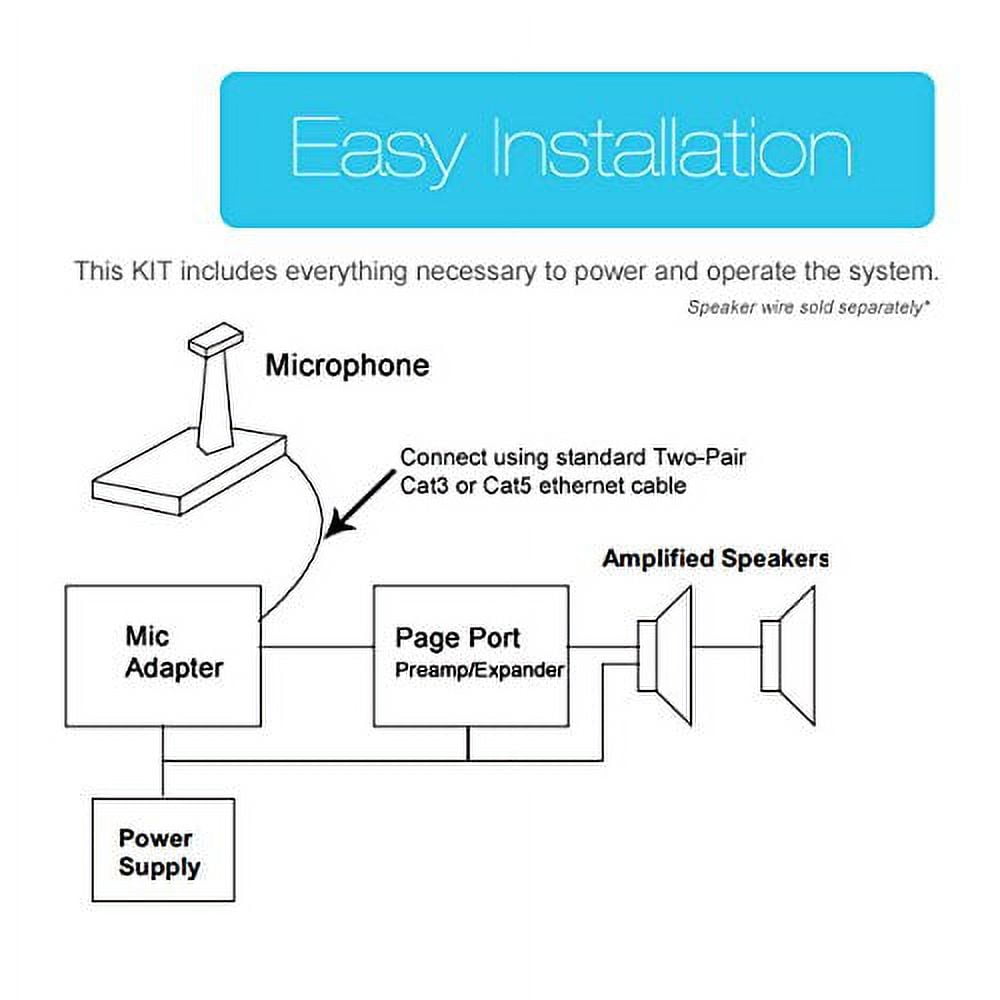 Easy Installation

This KIT includes everything necessary to power and operate the system.

Speaker wire sold separately*

Microphone

Connect using standard Two-Pair Cat3 or Cat5 ethernet cable

Amplified Speakers

Mic Adapter

Page Port Preamp/Expander

Power Supply