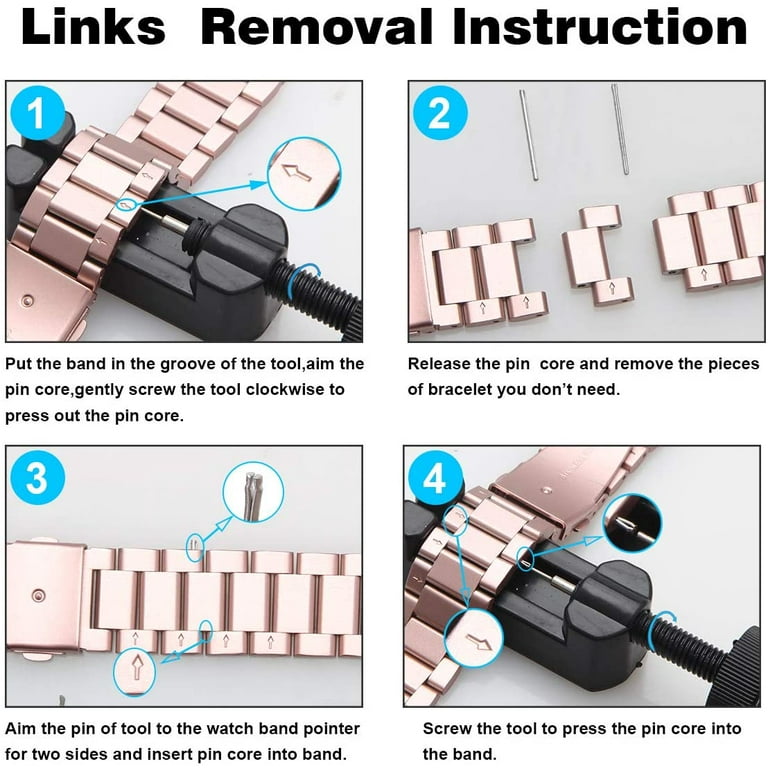 Links Removal Instruction

1

Put the band in the groove of the tool,aim the pin core,gently screw the tool clockwise to press out the pin core.

2

Release the pin core and remove the pieces of bracelet you don't need.

3

Aim the pin of tool to the watch band pointer for two sides and insert pin core into band.

4

Screw the tool to press the pin core into the band.