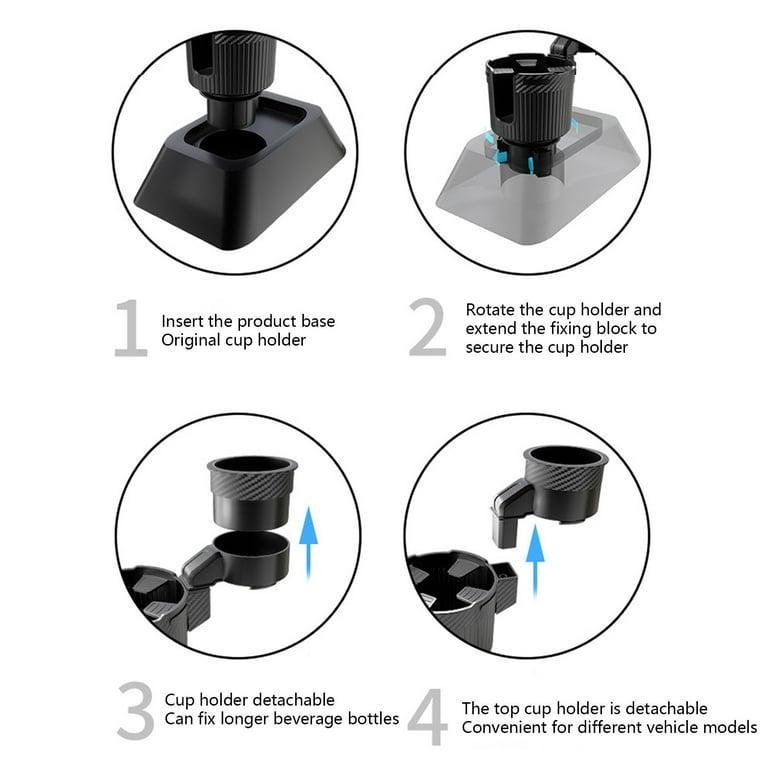 1 Insert the product base
Original cup holder

2 Rotate the cup holder and
extend the fixing block to
secure the cup holder

3 Cup holder detachable
Can fix longer beverage bottles

4 The top cup holder is detachable
Convenient for different vehicle models