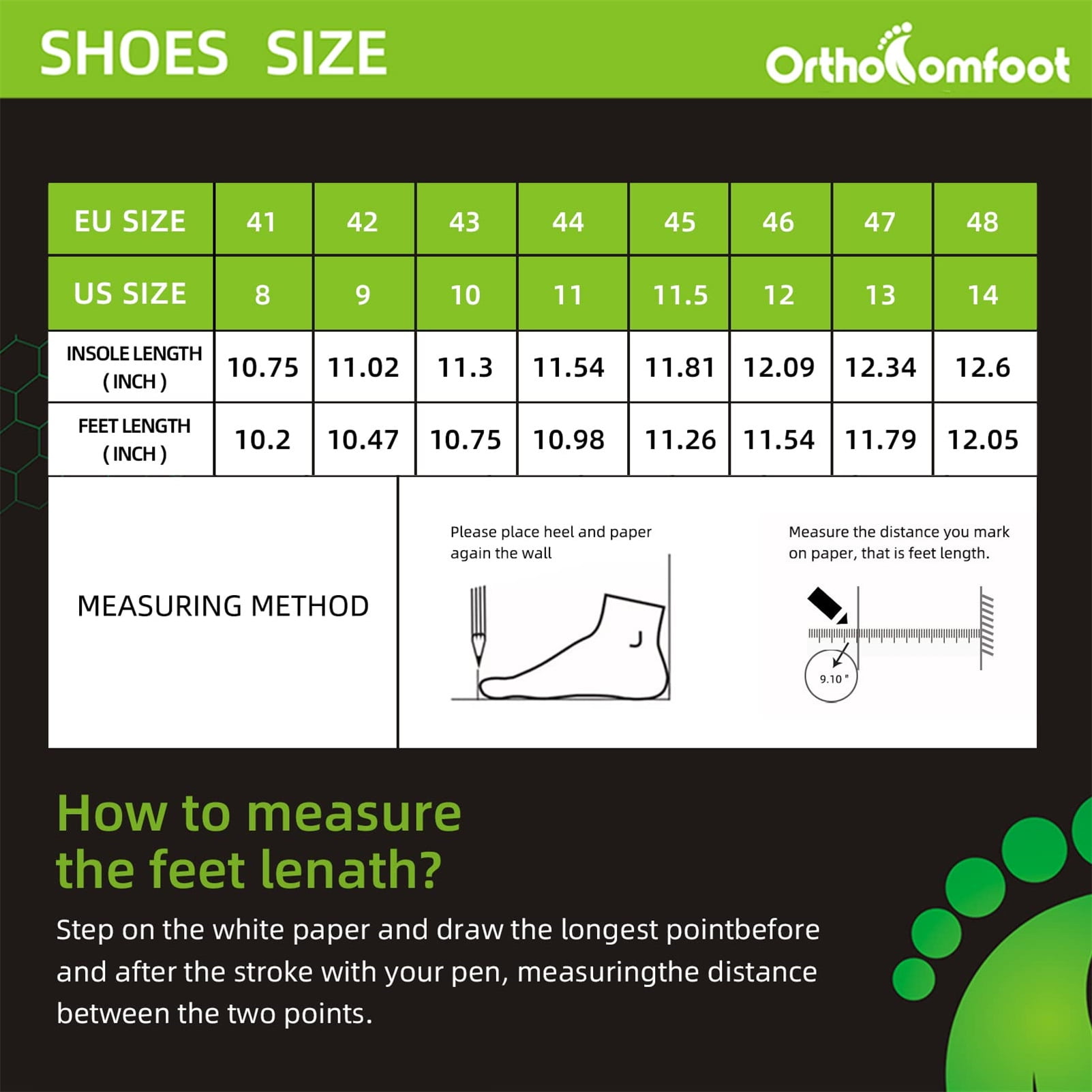 SHOES SIZE

OrthoComfoot

| EU SIZE | 41 | 42 | 43 | 44 | 45 | 46 | 47 | 48 |
|---|---|---|---|---|---|---|---|---|
| US SIZE | 8 | 9 | 10 | 11 | 11.5 | 12 | 13 | 14 |
| INSOLE LENGTH ( INCH ) | 10.75 | 11.02 | 11.3 | 11.54 | 11.81 | 12.09 | 12.34 | 12.6 |
| FEET LENGTH ( INCH ) | 10.2 | 10.47 | 10.75 | 10.98 | 11.26 | 11.54 | 11.79 | 12.05 |

MEASURING METHOD

Please place heel and paper again the wall

Measure the distance you mark on paper, that is feet length.

9.10 "

How to measure the feet lenath?

Step on the white paper and draw the longest pointbefore and after the stroke with your pen, measuringthe distance between the two points.