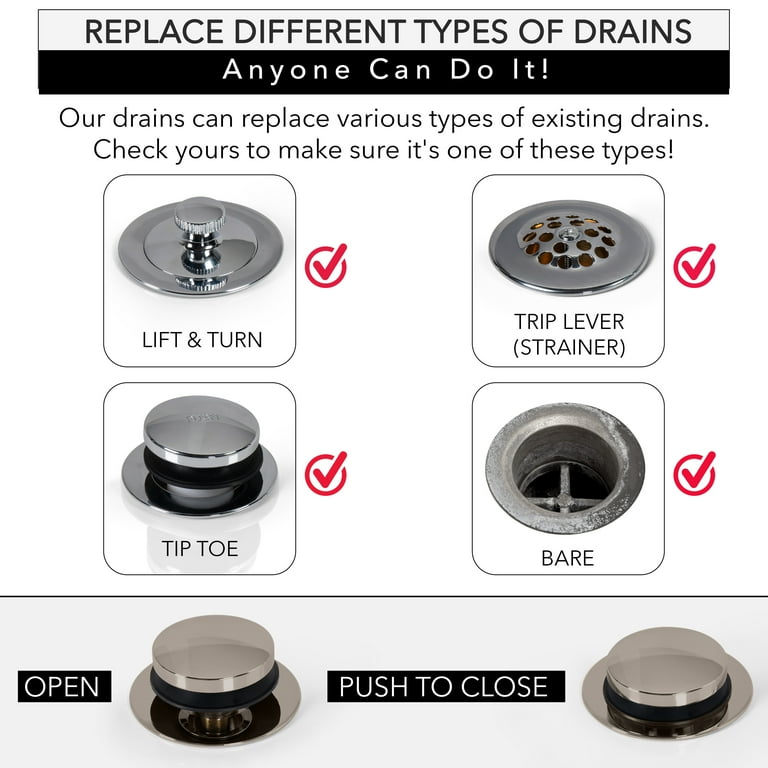 REPLACE DIFFERENT TYPES OF DRAINS

Anyone Can Do It!

Our drains can replace various types of existing drains. Check yours to make sure it's one of these types!

LIFT & TURN

TRIP LEVER (STRAINER)

TIP TOE

BARE

OPEN

PUSH TO CLOSE