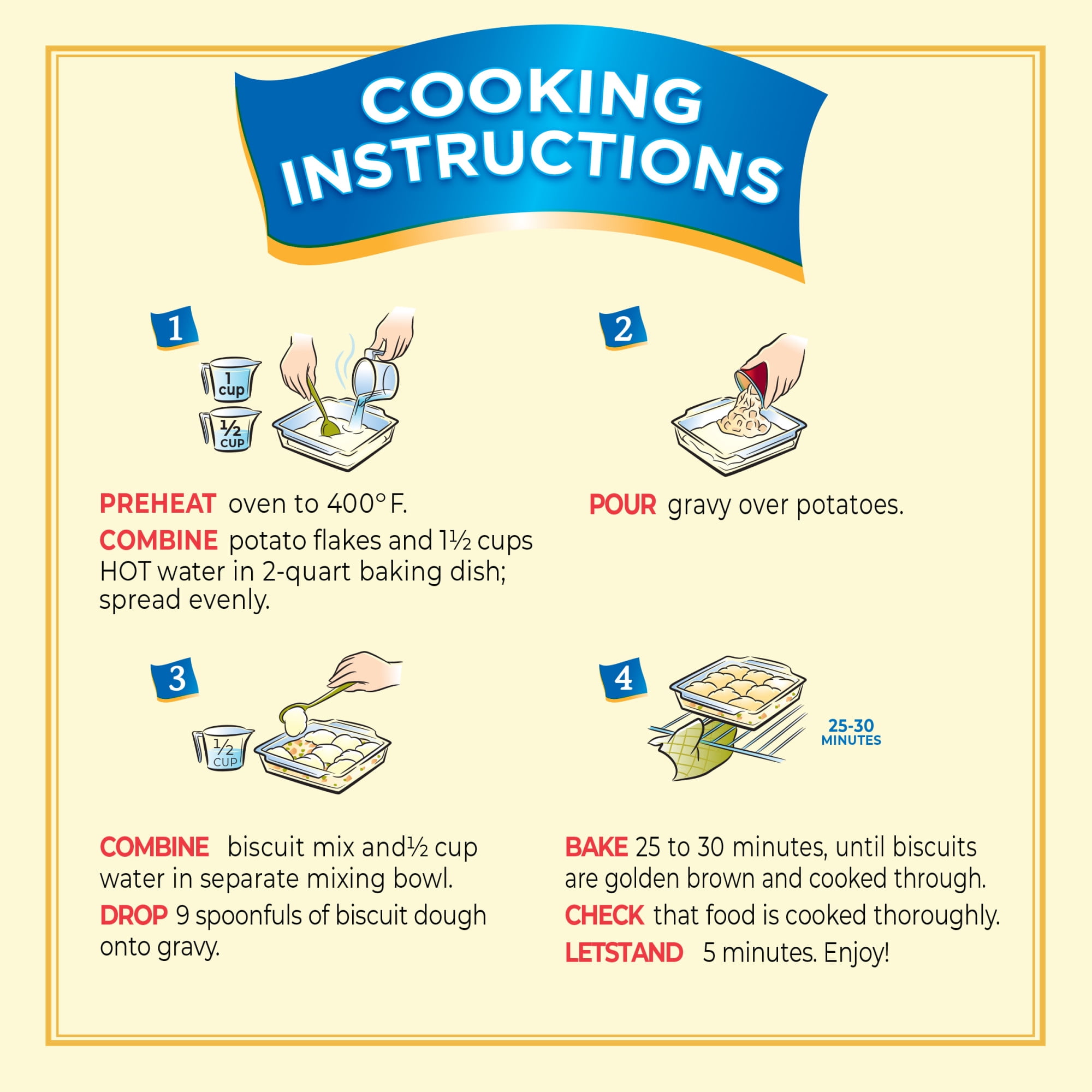 COOKING INSTRUCTIONS

1

1 cup

½ CUP

PREHEAT oven to 400° F.

COMBINE potato flakes and 1½ cups HOT water in 2-quart baking dish; spread evenly.

2

POUR gravy over potatoes.

3

½ CUP

COMBINE biscuit mix and½ cup water in separate mixing bowl.

DROP 9 spoonfuls of biscuit dough onto gravy.

4

25-30 MINUTES

BAKE 25 to 30 minutes, until biscuits are golden brown and cooked through.

CHECK that food is cooked thoroughly.

LETSTAND 5 minutes. Enjoy!