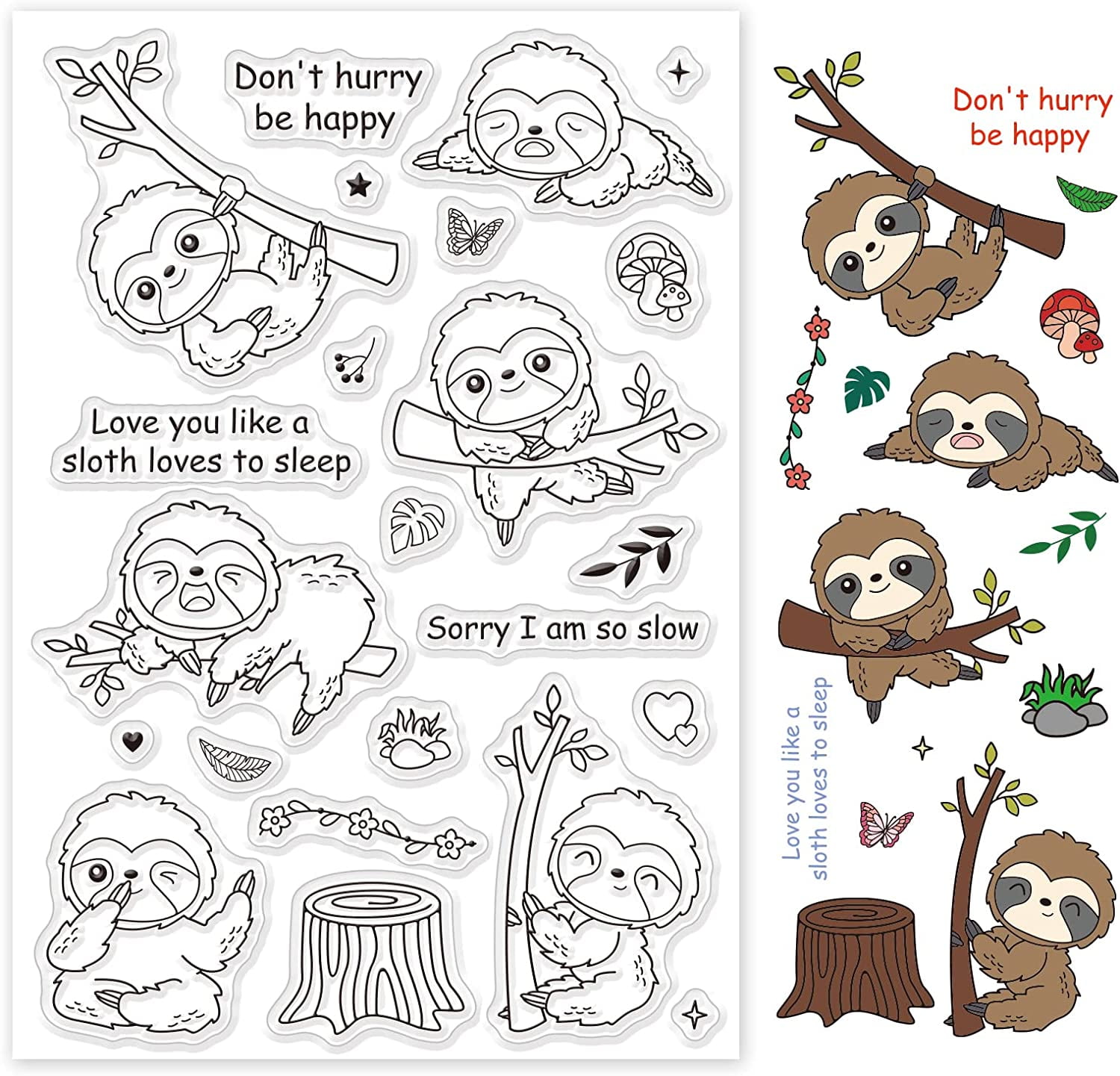 Don't hurry be happy

Love you like a sloth loves to sleep

Sorry I am so slow

Don't hurry be happy

Love you like a sloth loves to sleep