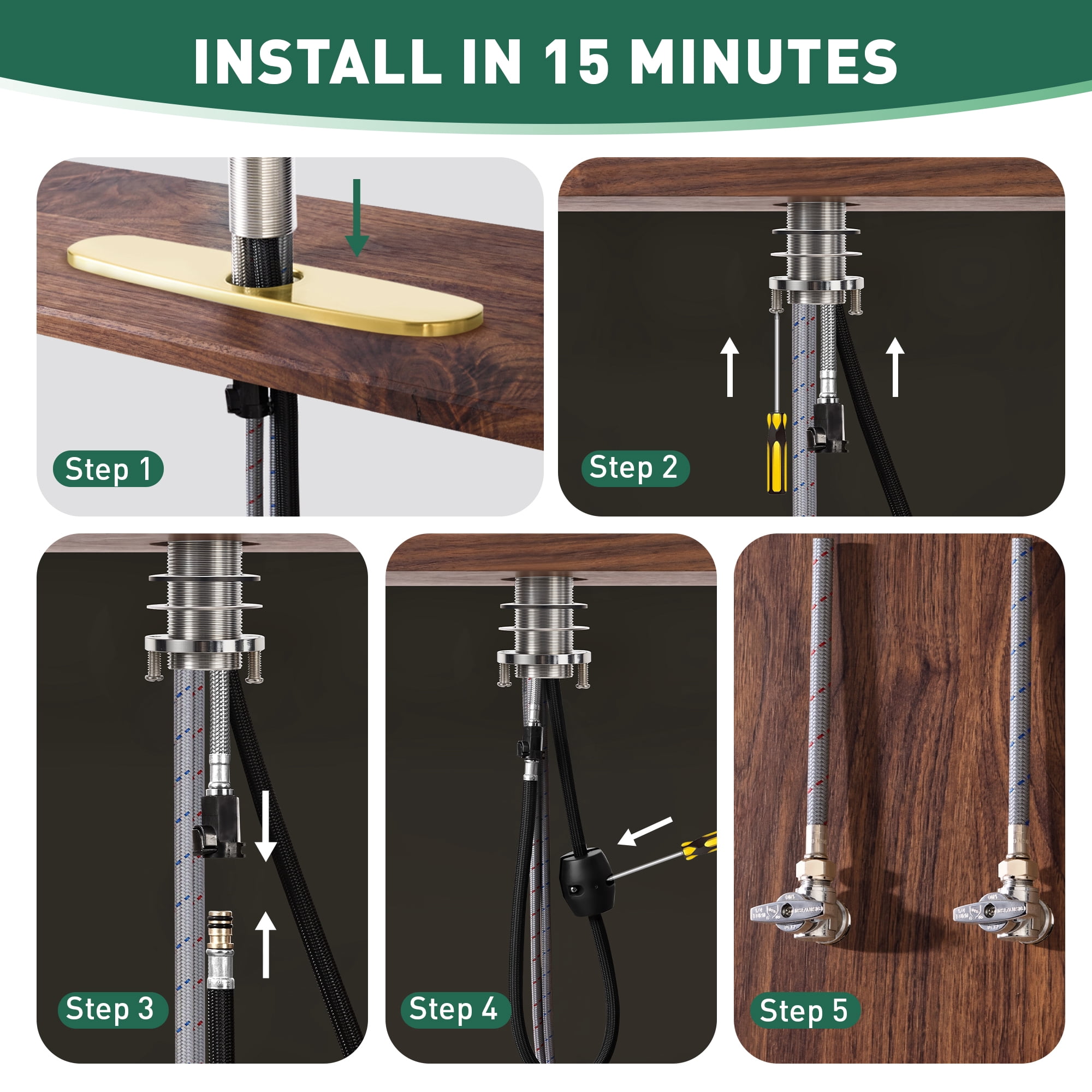 INSTALL IN 15 MINUTES

Step 1

Step 2

Step 3

Step 4

Step 5