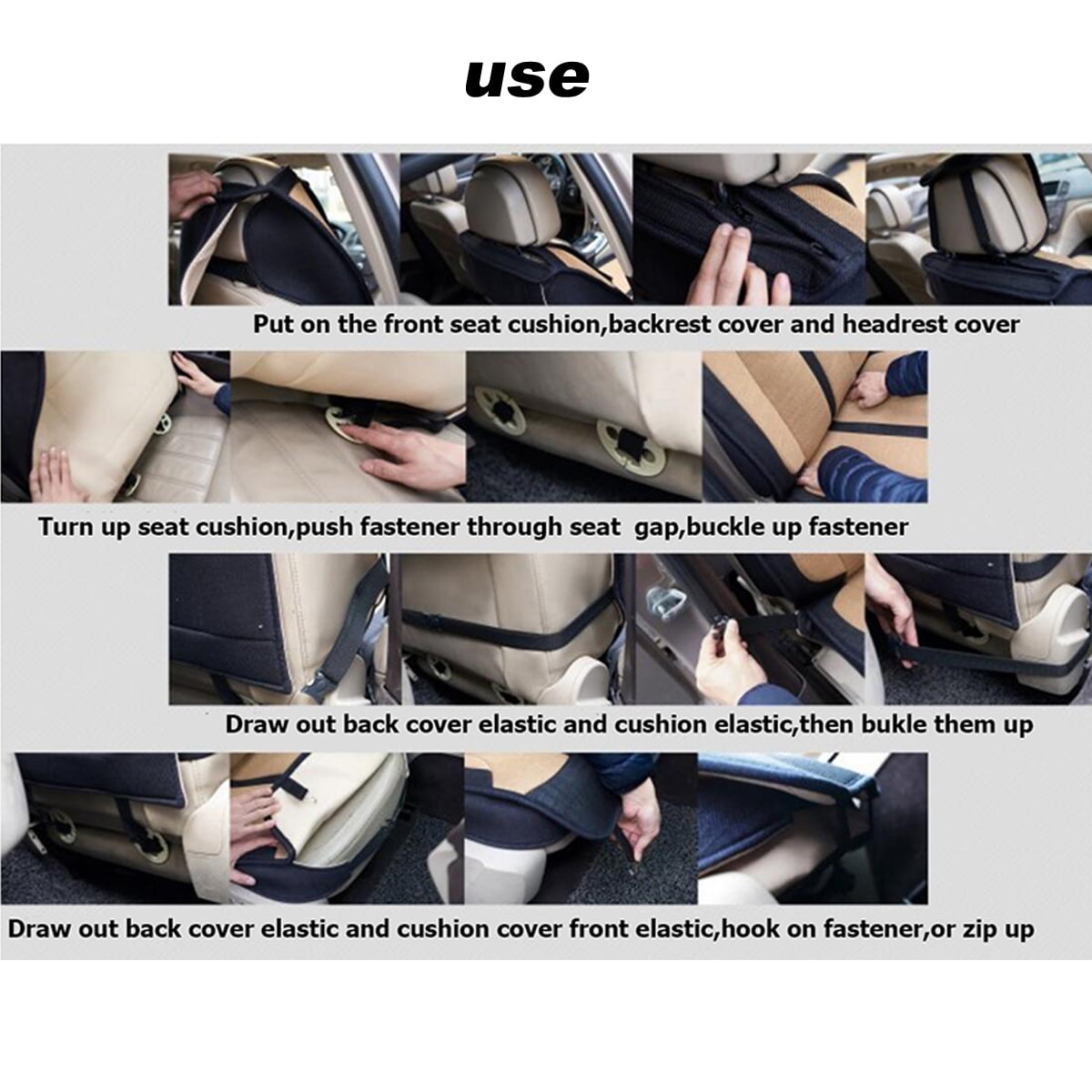 use

Put on the front seat cushion,backrest cover and headrest cover

Turn up seat cushion,push fastener through seat gap,buckle up fastener

Draw out back cover elastic and cushion elastic,then bukle them up

Draw out back cover elastic and cushion cover front elastic,hook on fastener,or zip up