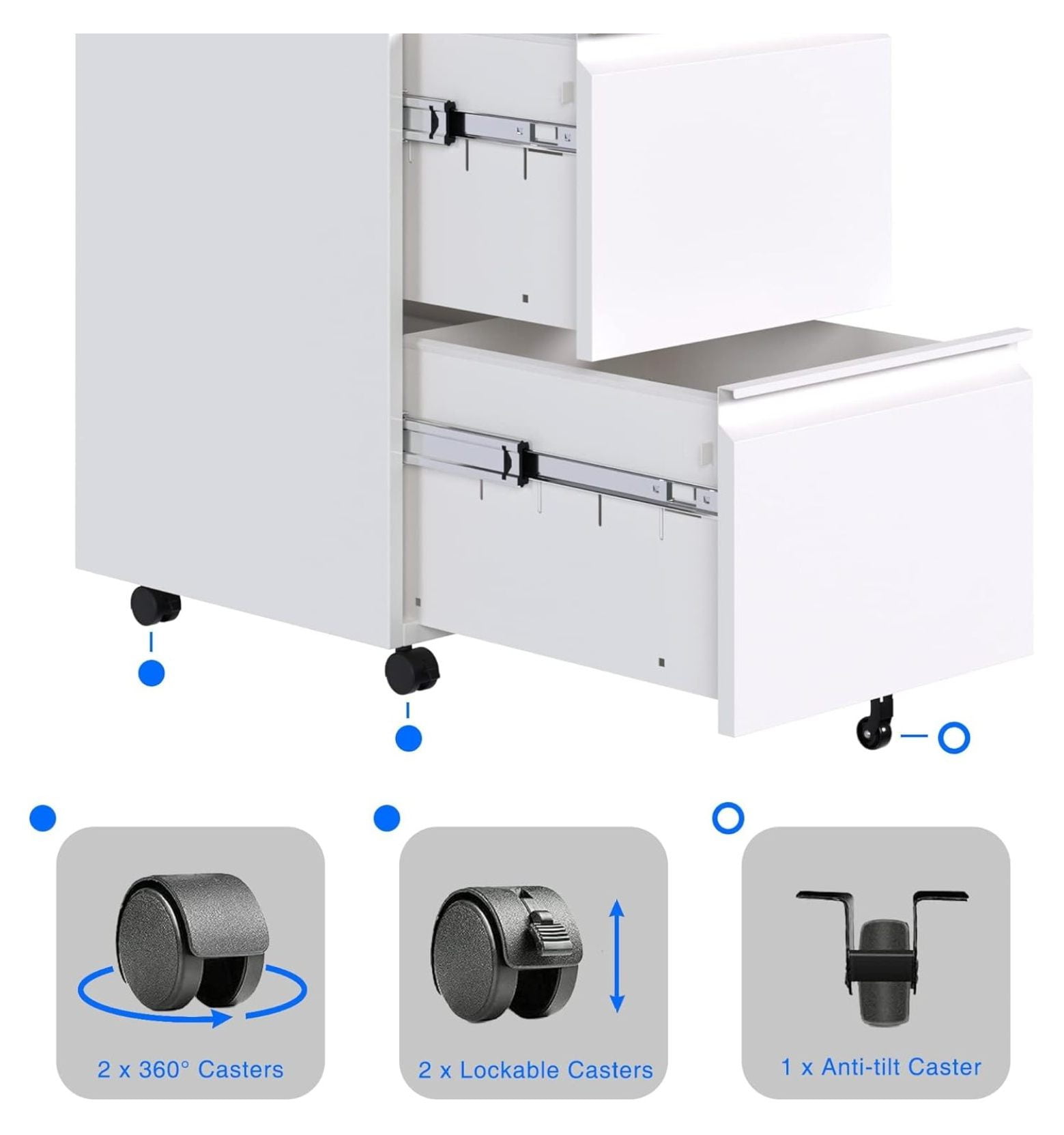 2 x 360° Casters

2 x Lockable Casters

1 x Anti-tilt Caster