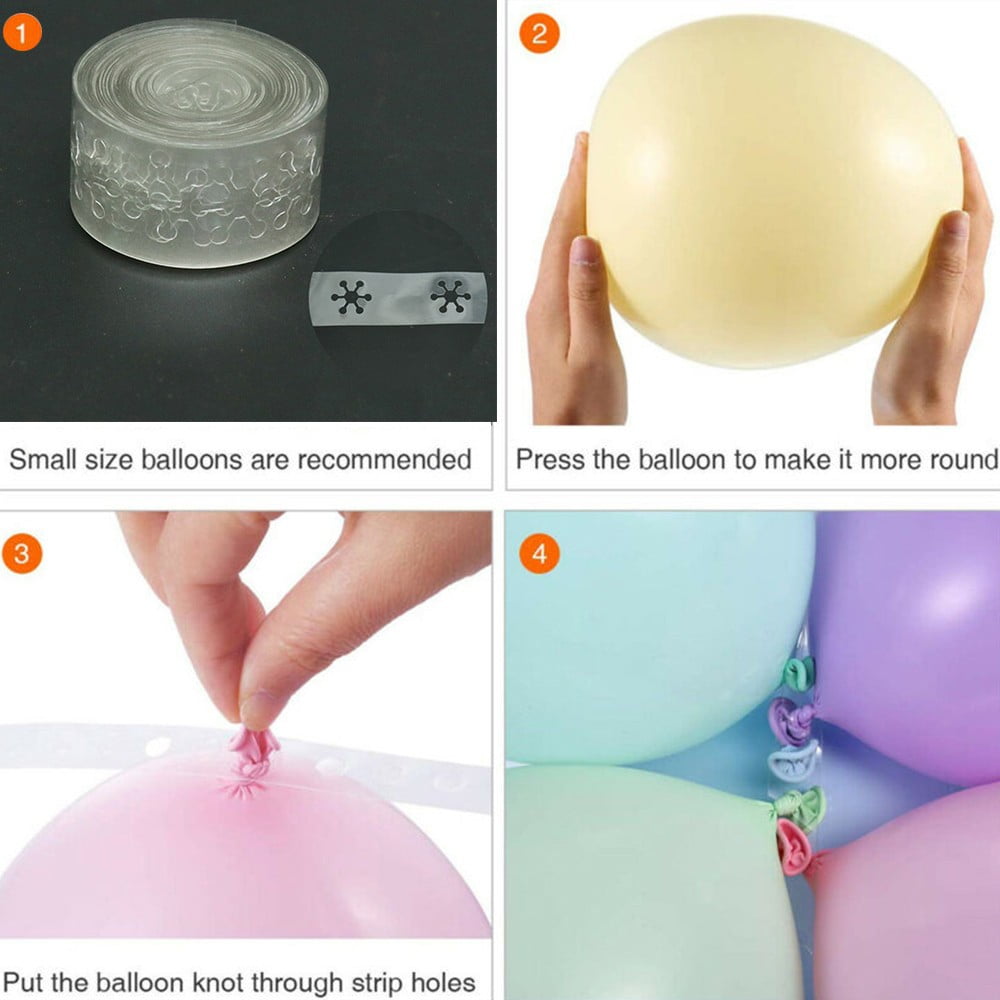 1

Small size balloons are recommended

2

Press the balloon to make it more round

3

Put the balloon knot through strip holes

4