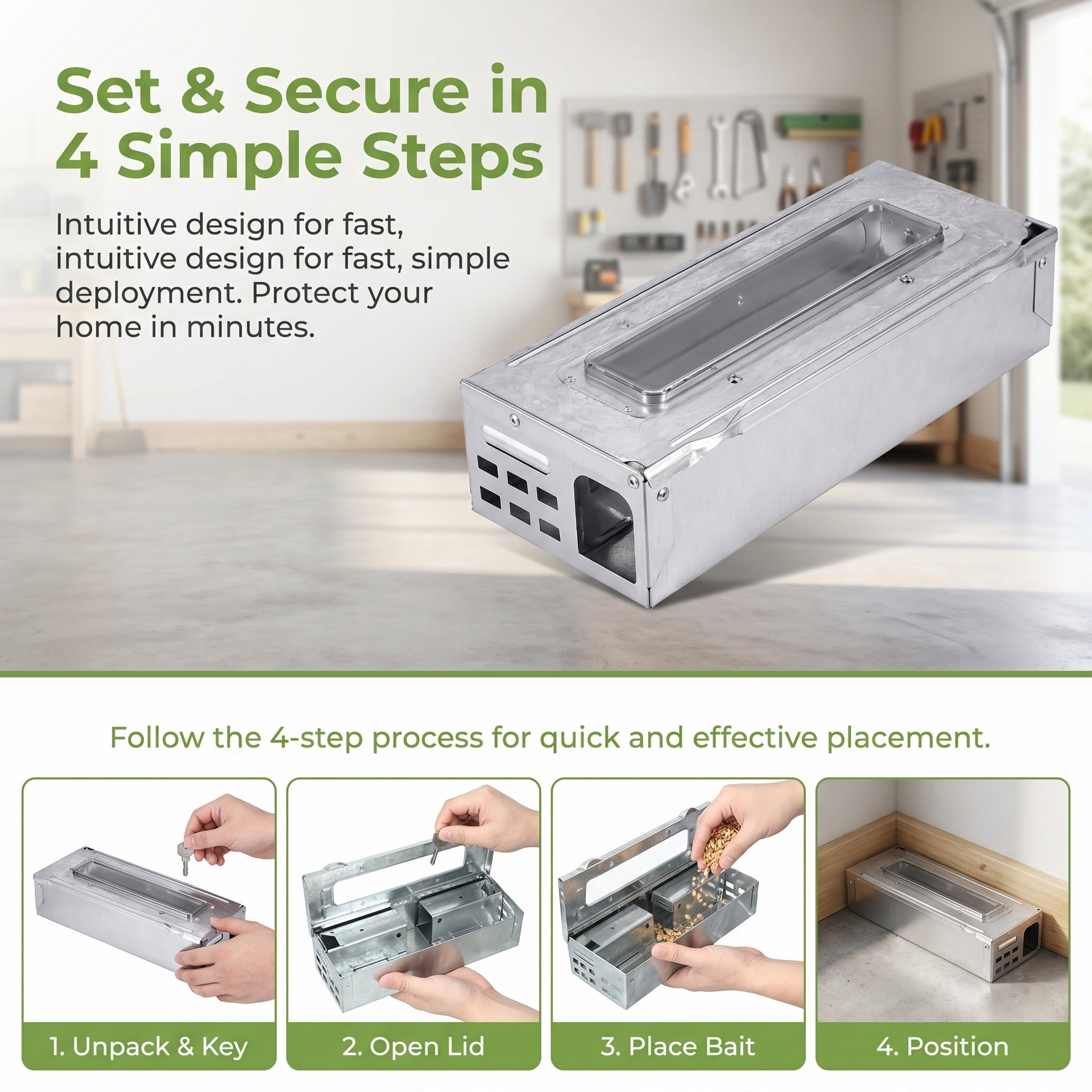 Set & Secure in 4 Simple Steps

Intuitive design for fast, intuitive design for fast, simple deployment. Protect your home in minutes.

Follow the 4-step process for quick and effective placement.

1. Unpack & Key

2. Open Lid

3. Place Bait

4. Position