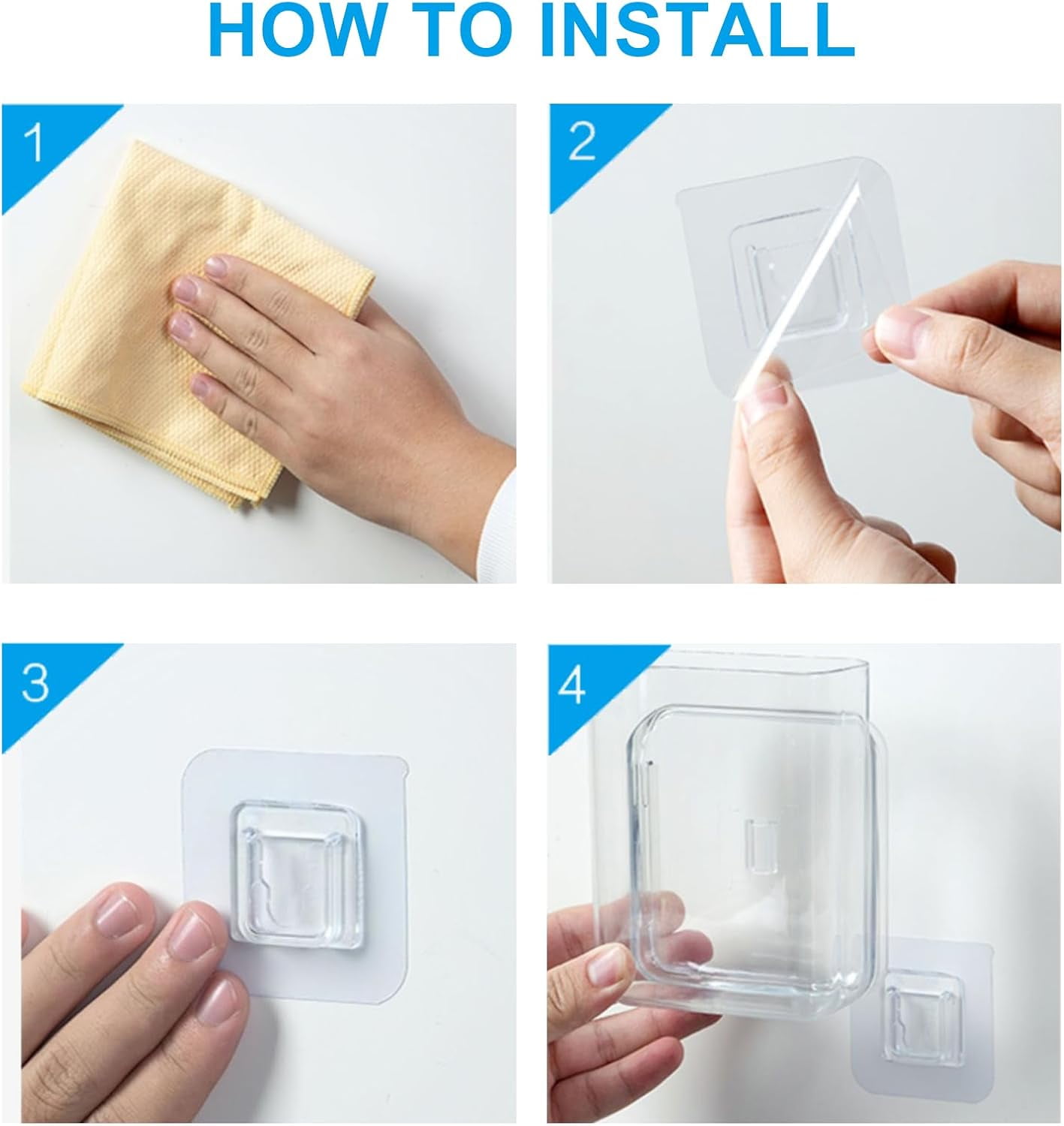 HOW TO INSTALL

1

2

3

4