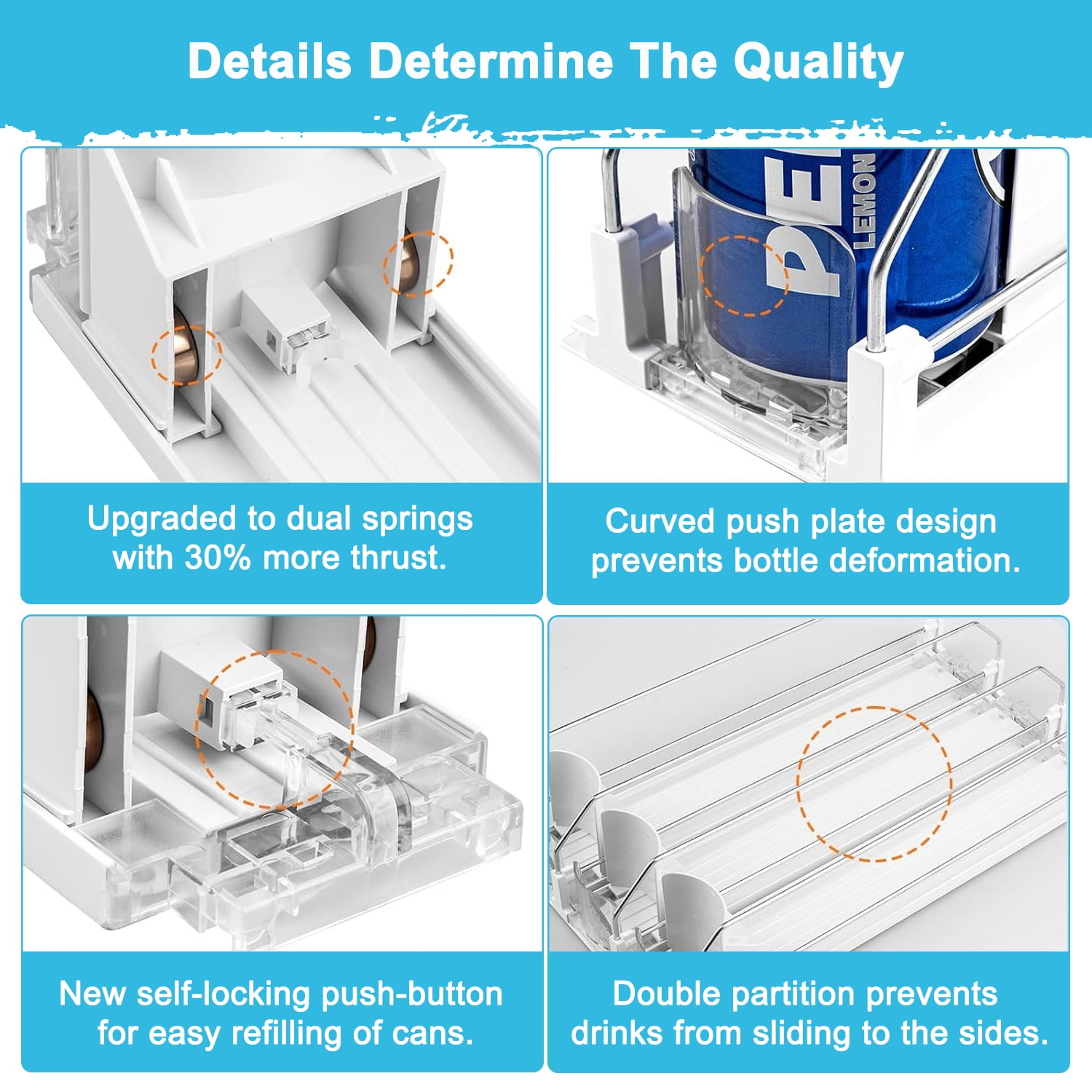 Details Determine The Quality

Upgraded to dual springs with 30% more thrust.

Curved push plate design prevents bottle deformation.

New self-locking push-button for easy refilling of cans.

Double partition prevents drinks from sliding to the sides.