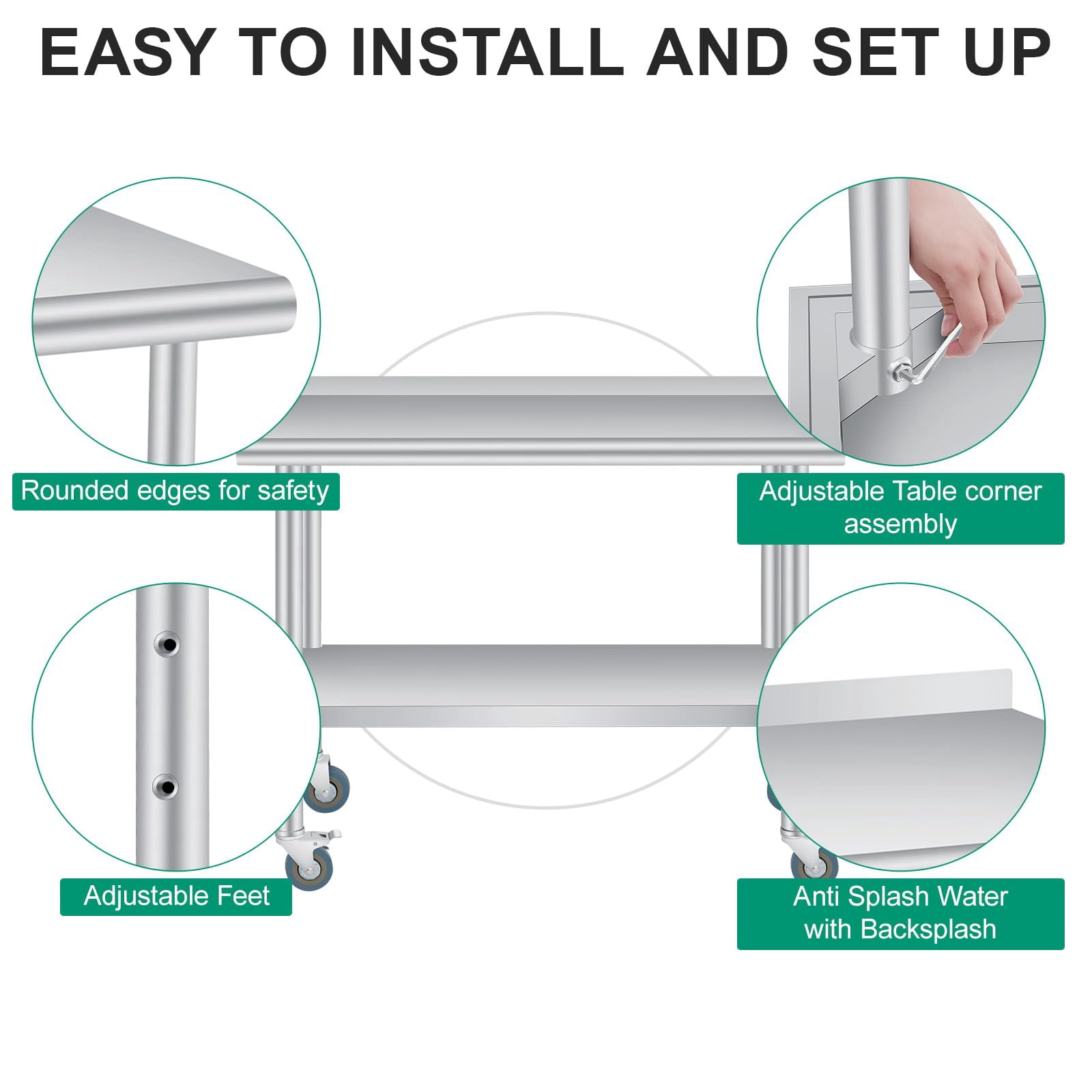 EASY TO INSTALL AND SET UP

Rounded edges for safety

Adjustable Table corner assembly

Adjustable Feet

Anti Splash Water with Backsplash