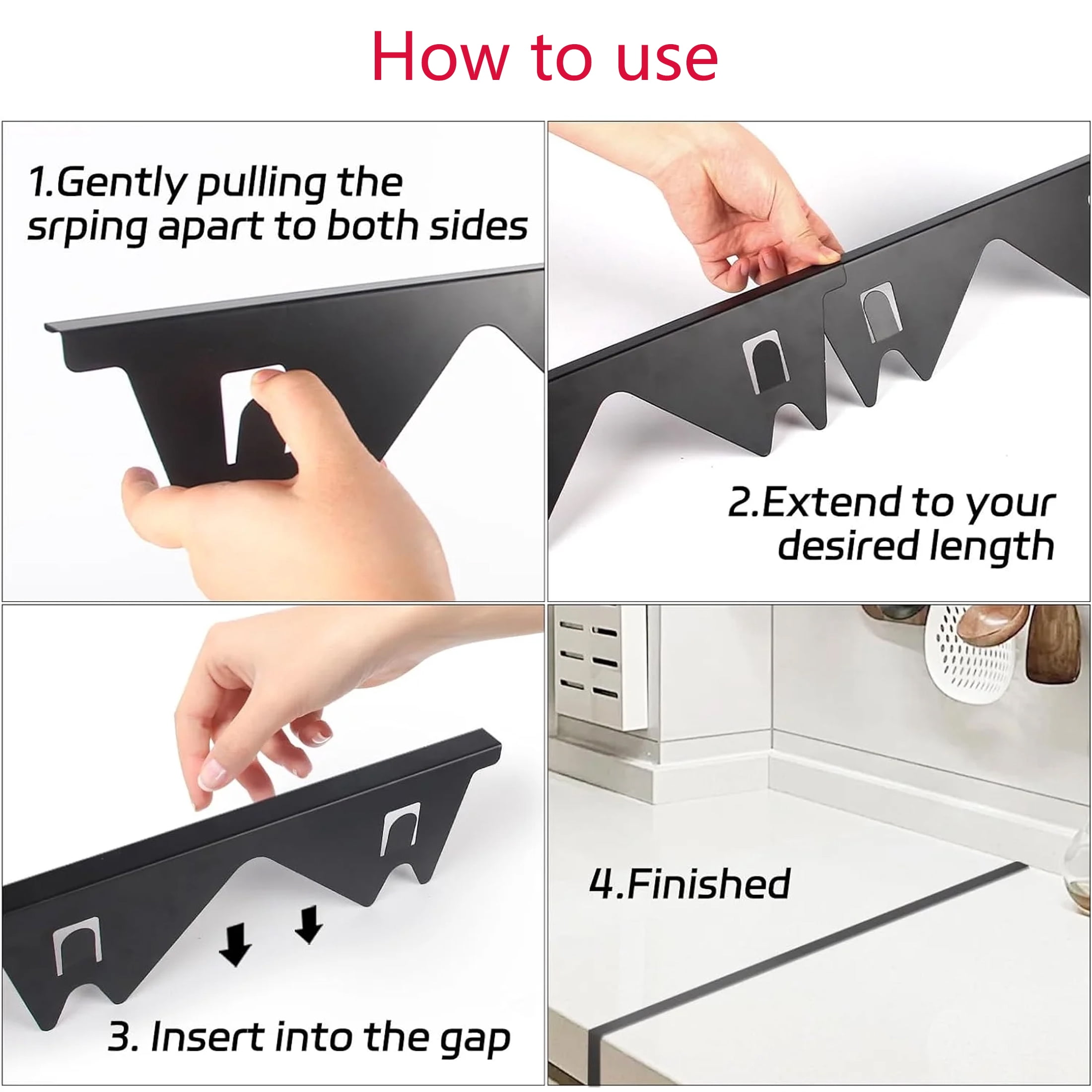 How to use

1.Gently pulling the srping apart to both sides

2.Extend to your desired length

3. Insert into the gap

4.Finished