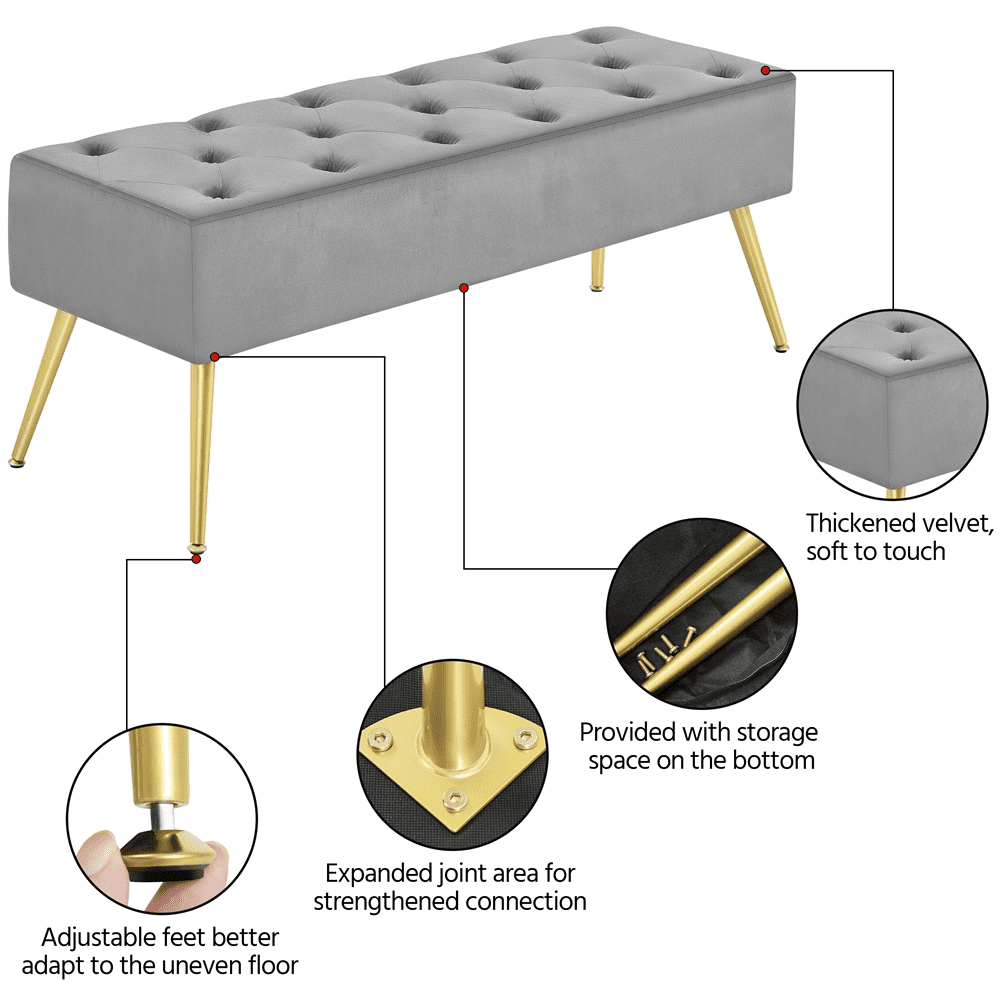 Thickened velvet, soft to touch

Provided with storage space on the bottom

Expanded joint area for strengthened connection

Adjustable feet better adapt to the uneven floor