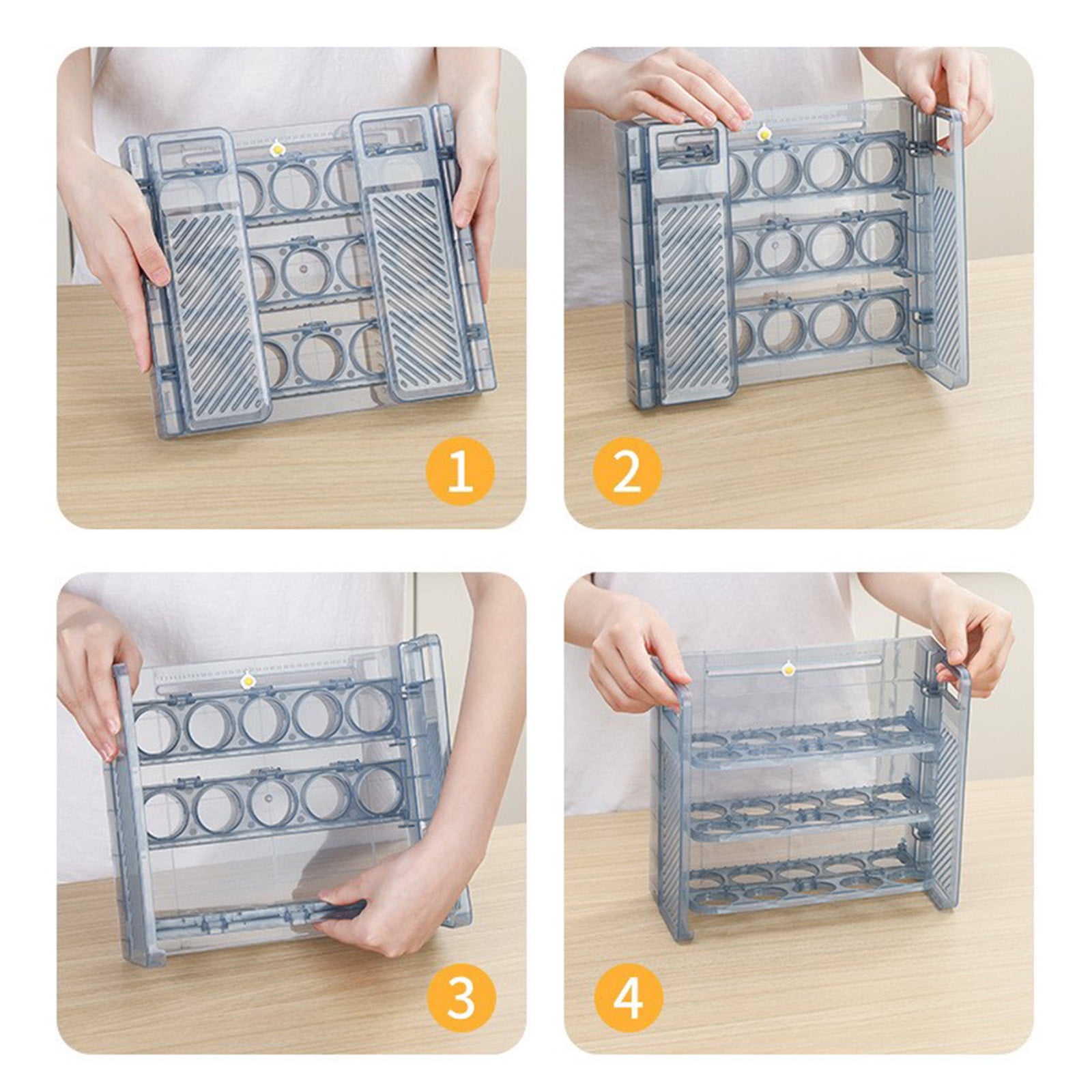 1

2

3

4