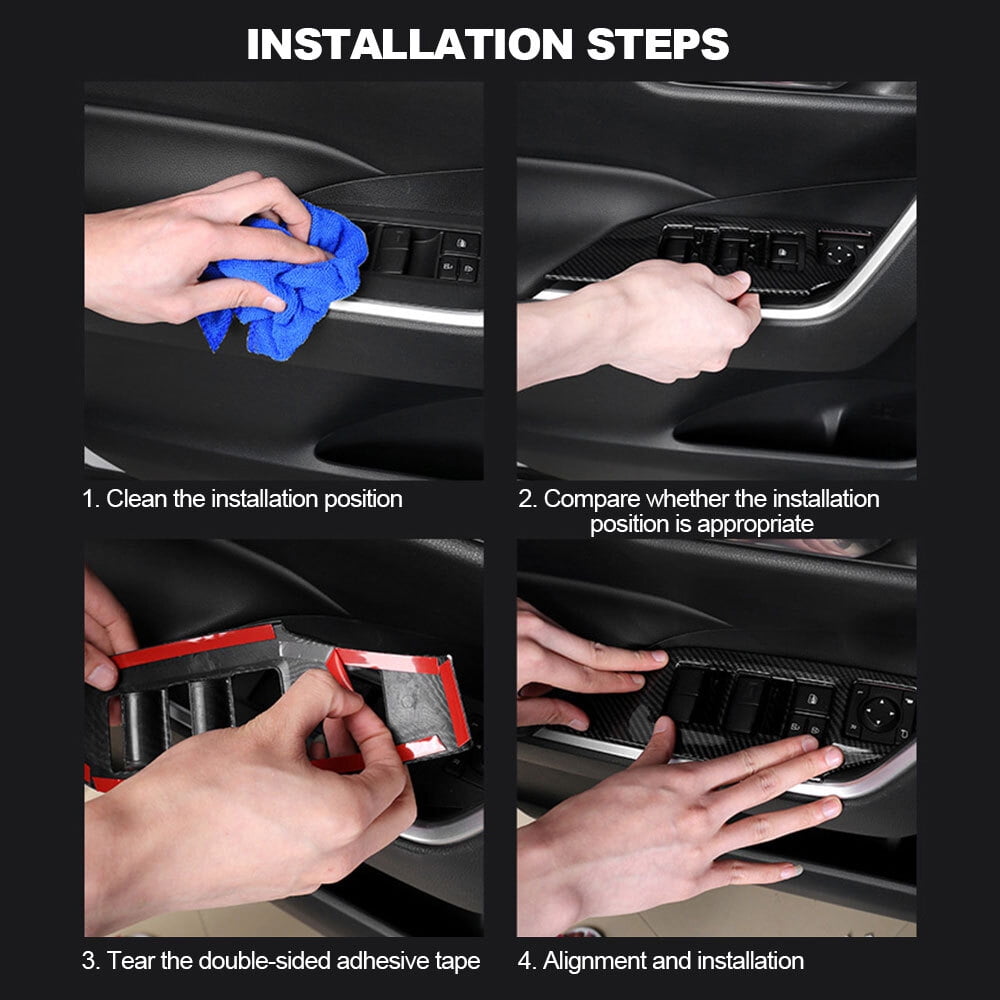 INSTALLATION STEPS

1. Clean the installation position

2. Compare whether the installation position is appropriate

3. Tear the double-sided adhesive tape

4. Alignment and installation