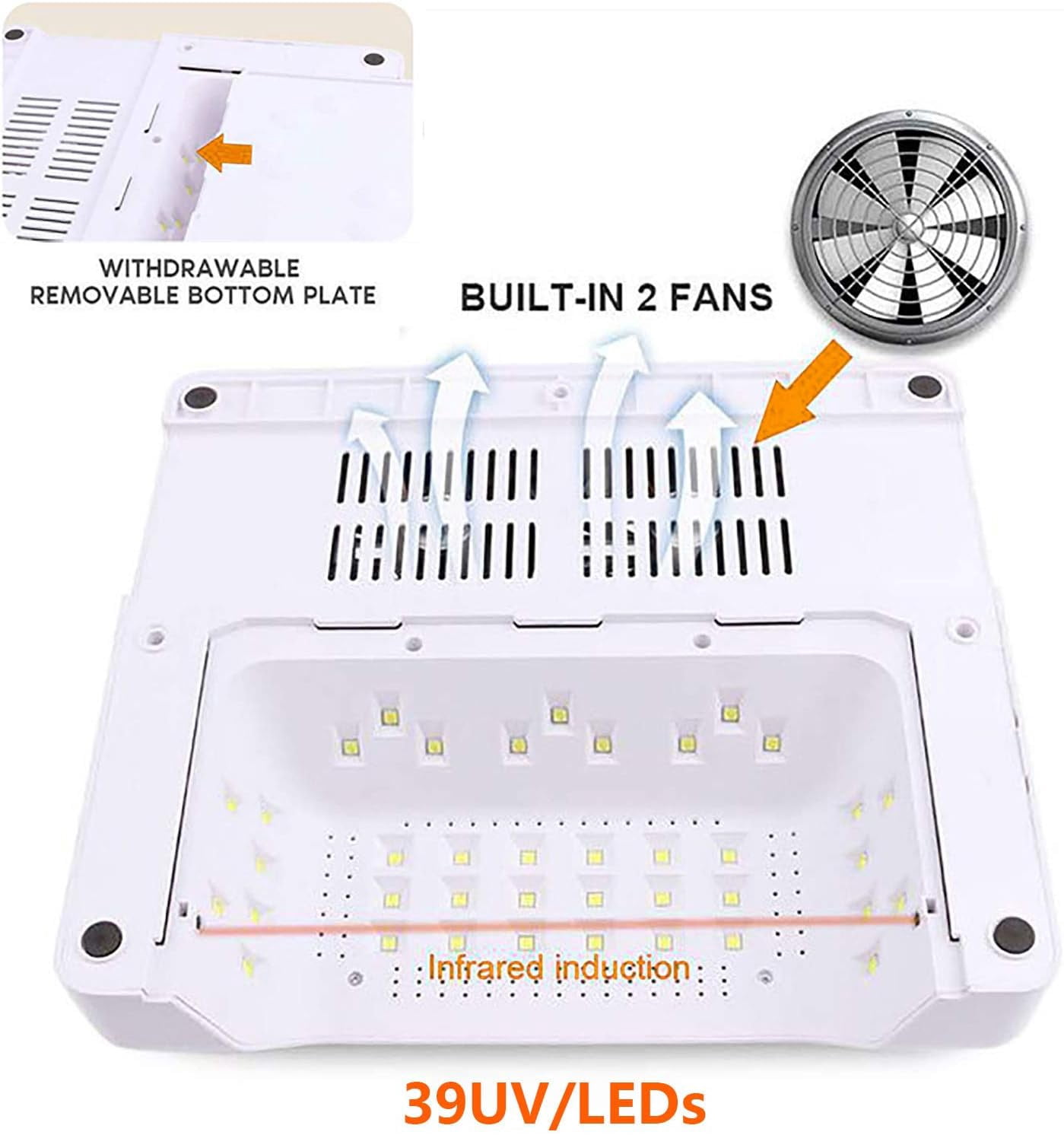 WITHDRAWABLE
REMOVABLE BOTTOM PLATE

BUILT-IN 2 FANS

Infrared induction

39UV/LEDs