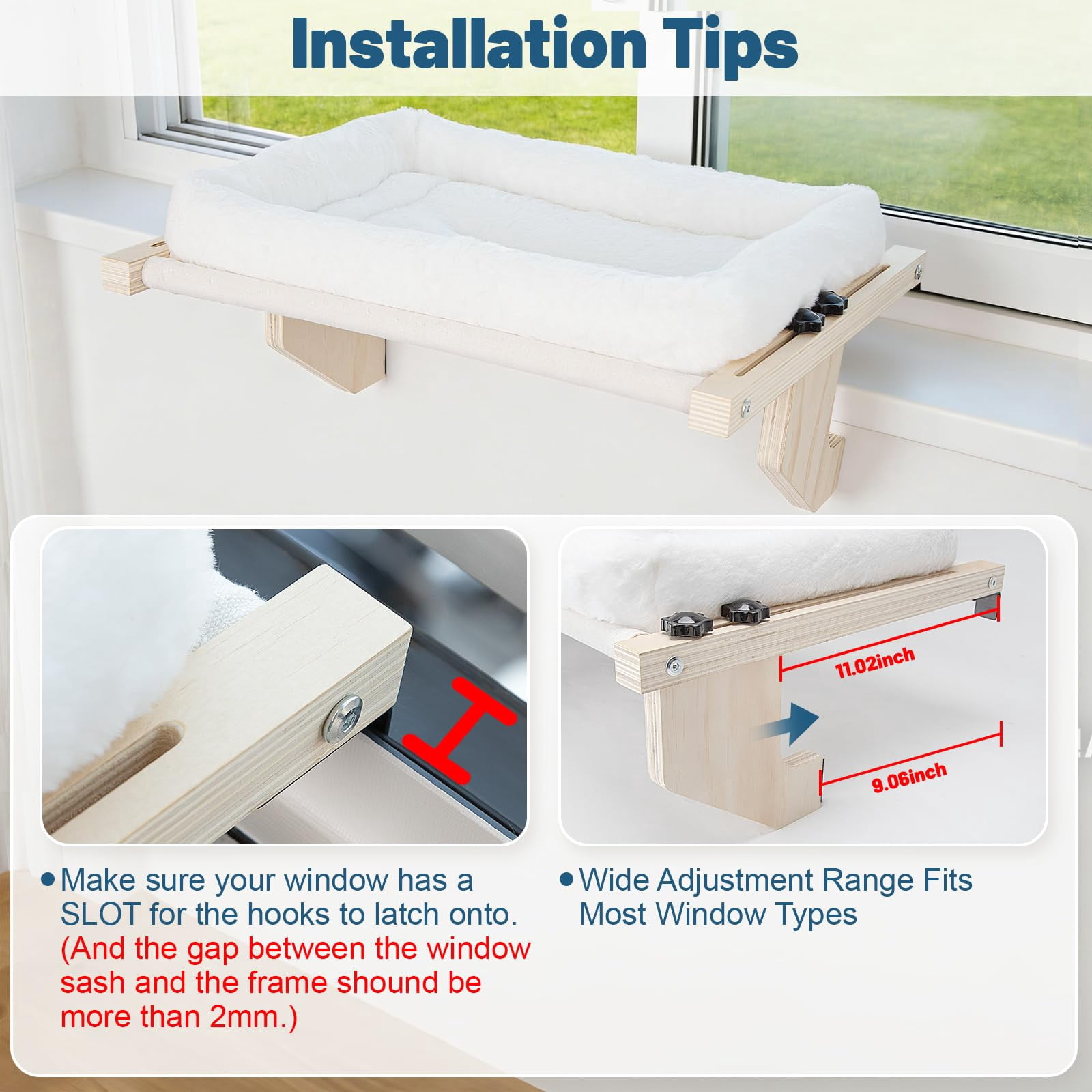 Installation Tips

11.02inch

9.06inch

• Make sure your window has a SLOT for the hooks to latch onto. (And the gap between the window sash and the frame shound be more than 2mm.)

• Wide Adjustment Range Fits Most Window Types